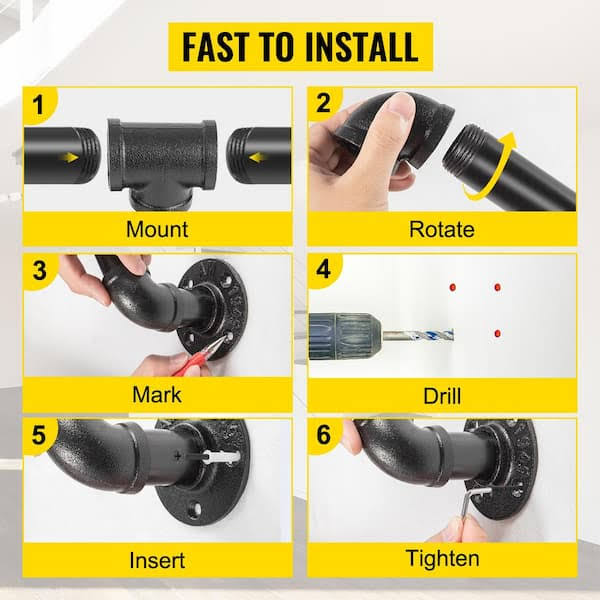 FAST TO INSTALL

1
Mount

2
Rotate

3
Mark

4
Drill

5
Insert

6
Tighten