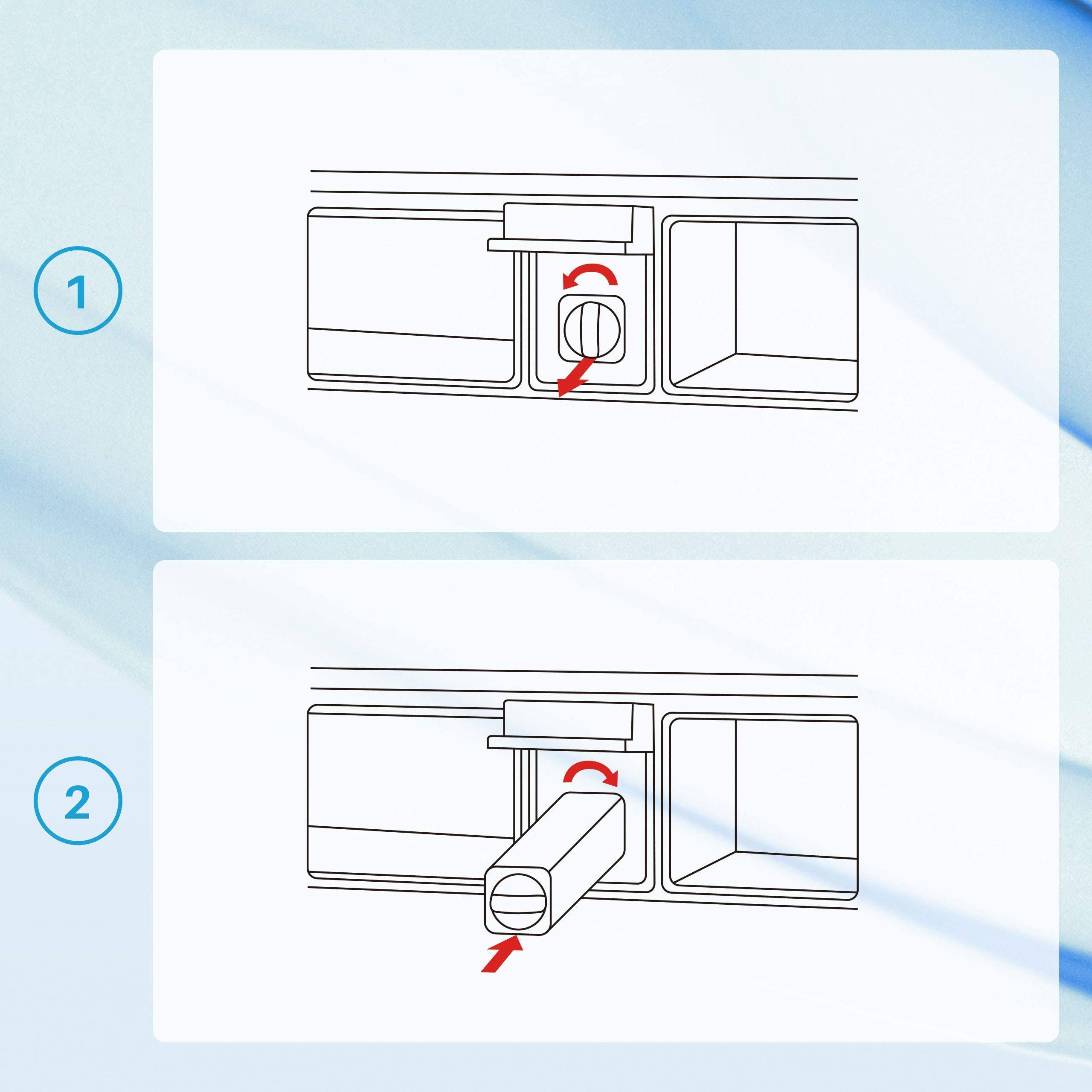 1

2