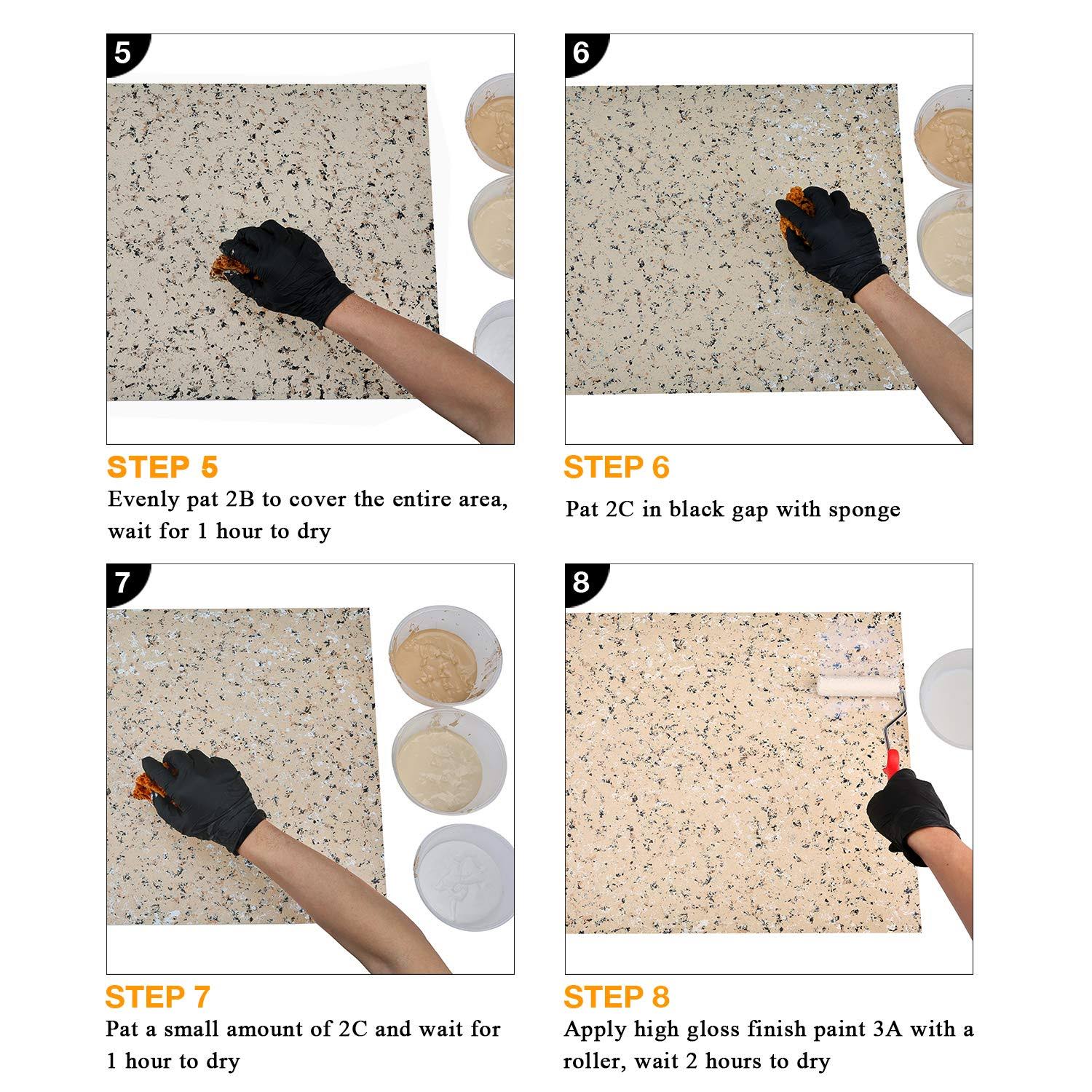 5

STEP 5
Evenly pat 2B to cover the entire area, wait for 1 hour to dry

6

STEP 6
Pat 2C in black gap with sponge

7

STEP 7
Pat a small amount of 2C and wait for 1 hour to dry

8

STEP 8
Apply high gloss finish paint 3A with a roller, wait 2 hours to dry