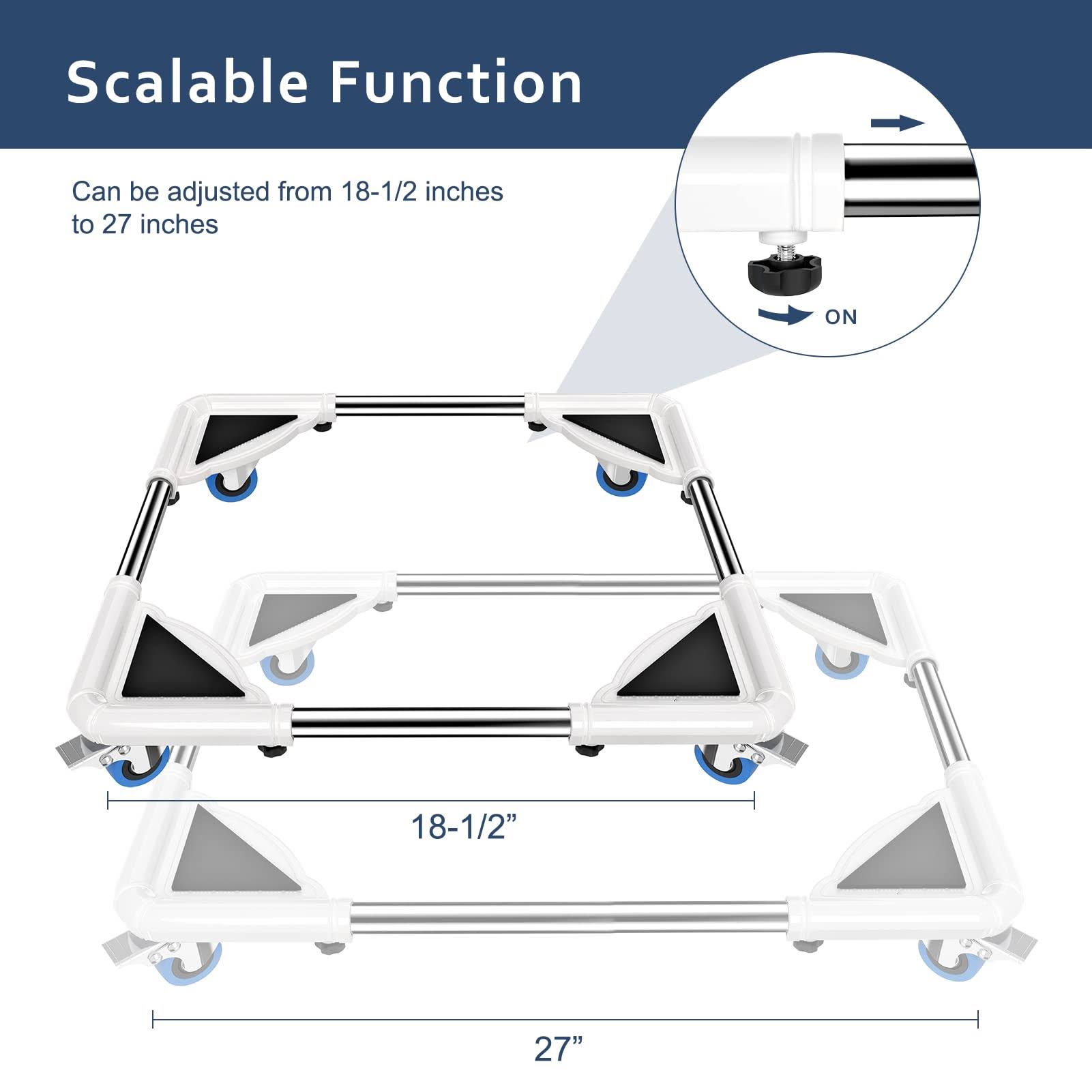 Scalable Function

Can be adjusted from 18-1/2 inches to 27 inches

ON

18-1/2”

27”