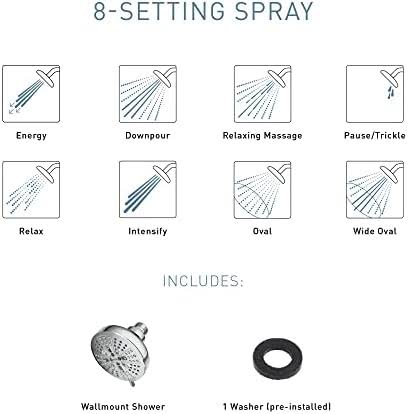 8-SETTING SPRAY

Energy

Downpour

Relaxing Massage

Pause/Trickle

Relax

Intensify

Oval

Wide Oval

INCLUDES:

Wallmount Shower

1 Washer (pre-installed)