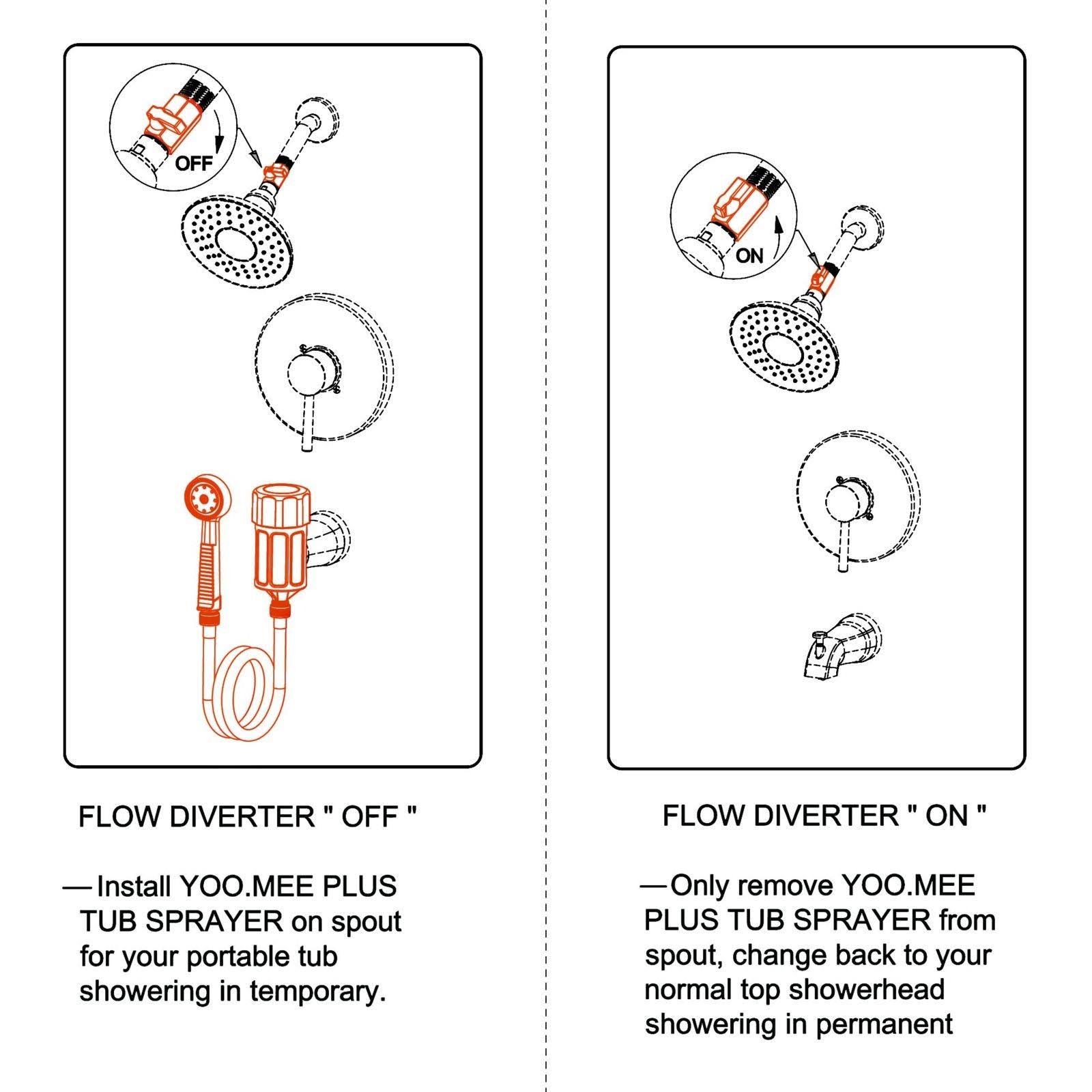 OFF

FLOW DIVERTER " OFF "

—Install YOO.MEE PLUS TUB SPRAYER on spout for your portable tub showering in temporary.

ON

FLOW DIVERTER " ON "

—Only remove YOO.MEE PLUS TUB SPRAYER from spout, change back to your normal top showerhead showering in permanent