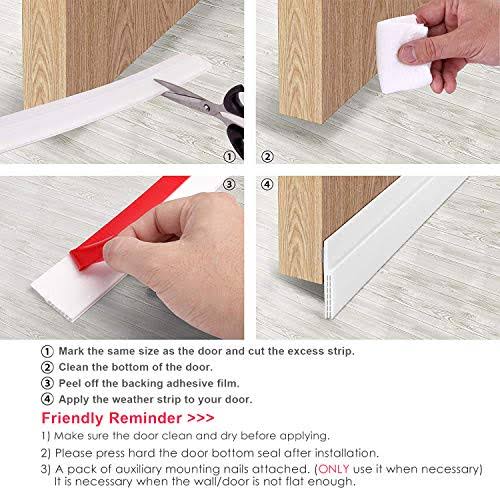 ①

②

③

④

① Mark the same size as the door and cut the excess strip.
② Clean the bottom of the door.
③ Peel off the backing adhesive film.
④ Apply the weather strip to your door.

Friendly Reminder >>>

1) Make sure the door clean and dry before applying.
2) Please press hard the door bottom seal after installation.
3) A pack of auxiliary mounting nails attached. (ONLY use it when necessary) It is necessary when the wall/door is not flat enough.