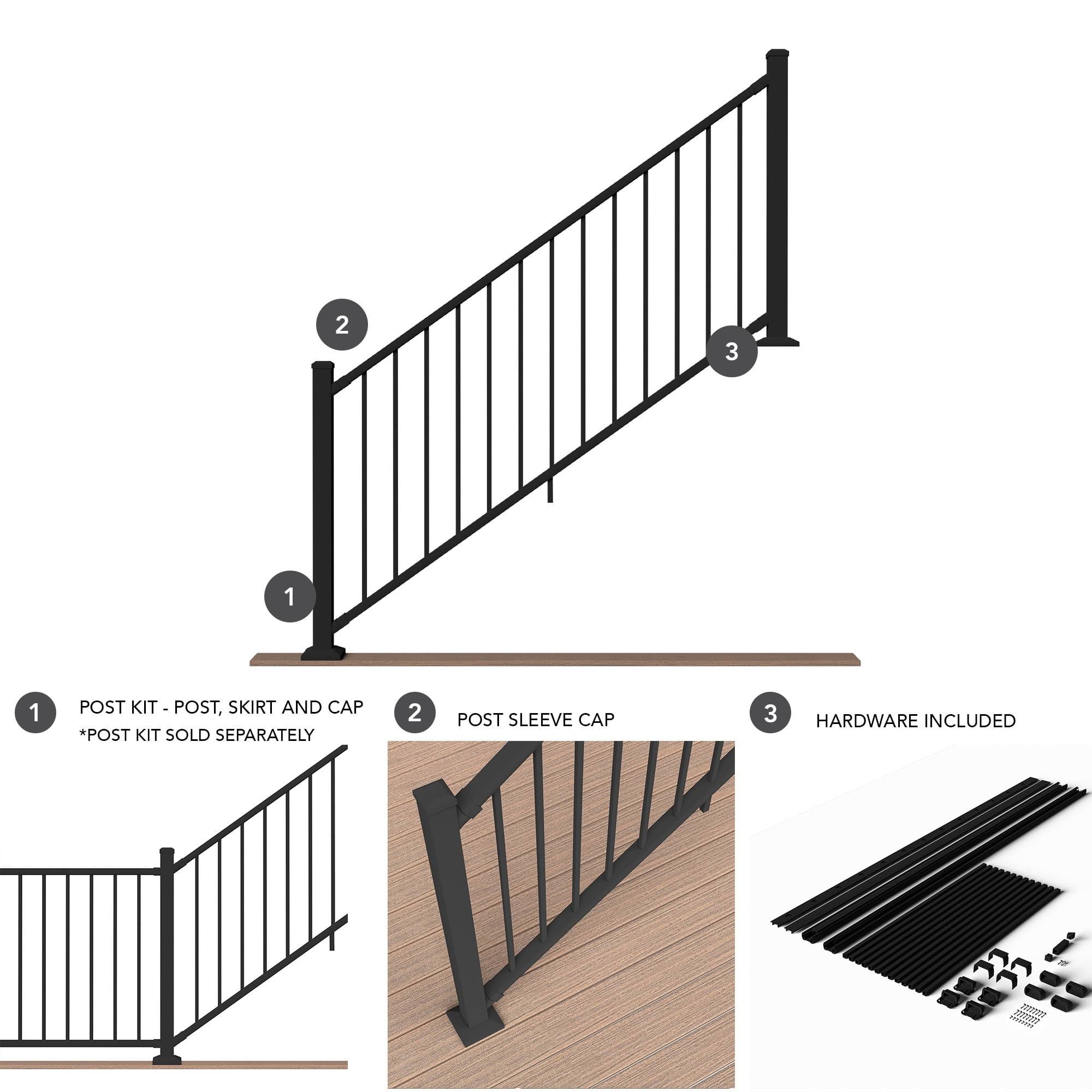 2

3

1

1 POST KIT - POST, SKIRT AND CAP
*POST KIT SOLD SEPARATELY

2 POST SLEEVE CAP

3 HARDWARE INCLUDED