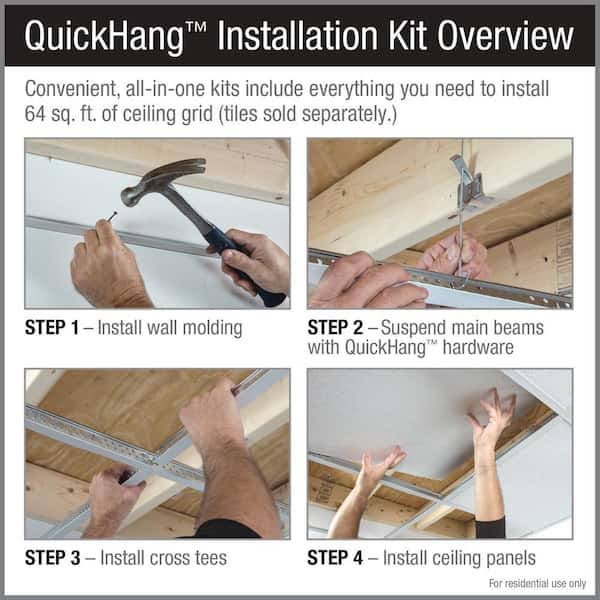 QuickHang™ Installation Kit Overview

Convenient, all-in-one kits include everything you need to install 64 sq. ft. of ceiling grid (tiles sold separately.)

STEP 1 – Install wall molding

STEP 2 – Suspend main beams with QuickHang™ hardware

STEP 3 – Install cross tees

STEP 4 – Install ceiling panels

For residential use only