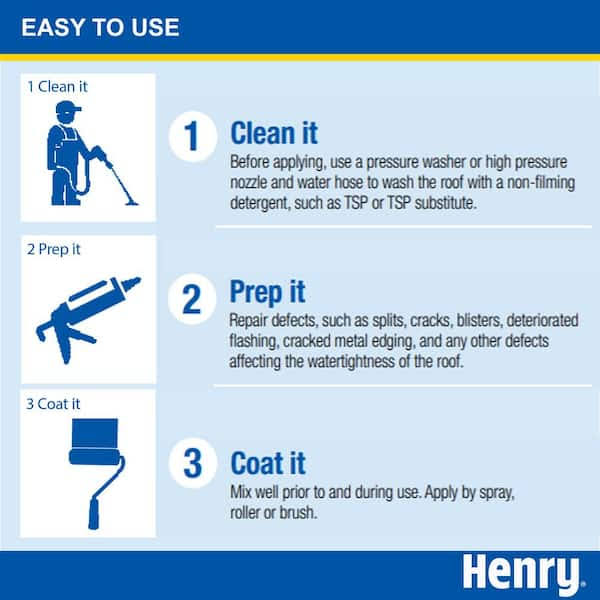 EASY TO USE

1 Clean it

1 Clean it

Before applying, use a pressure washer or high pressure nozzle and water hose to wash the roof with a non-filming detergent, such as TSP or TSP substitute.

2 Prep it

2 Prep it

Repair defects, such as splits, cracks, blisters, deteriorated flashing, cracked metal edging, and any other defects affecting the watertightness of the roof.

3 Coat it

3 Coat it

Mix well prior to and during use. Apply by spray, roller or brush.

Henry®