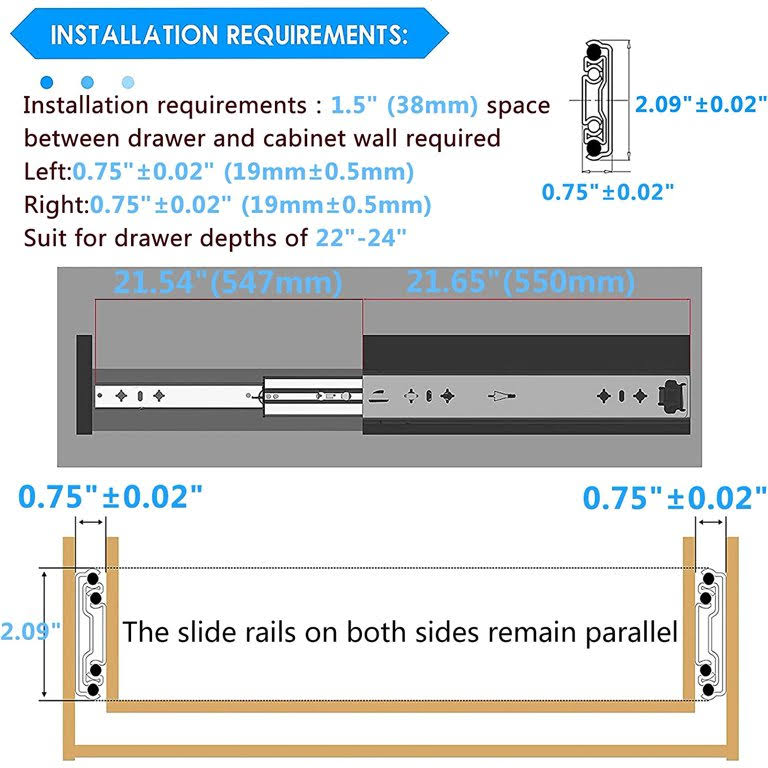 INSTALLATION REQUIREMENTS:

Installation requirements : 1.5" (38mm) space between drawer and cabinet wall required
Left:0.75"±0.02" (19mm±0.5mm)
Right:0.75"±0.02" (19mm±0.5mm)
Suit for drawer depths of 22"-24"

2.09"±0.02"

0.75"±0.02"

21.54"(547mm)

21.65"(550mm)

0.75"±0.02"

0.75"±0.02"

2.09"

The slide rails on both sides remain parallel