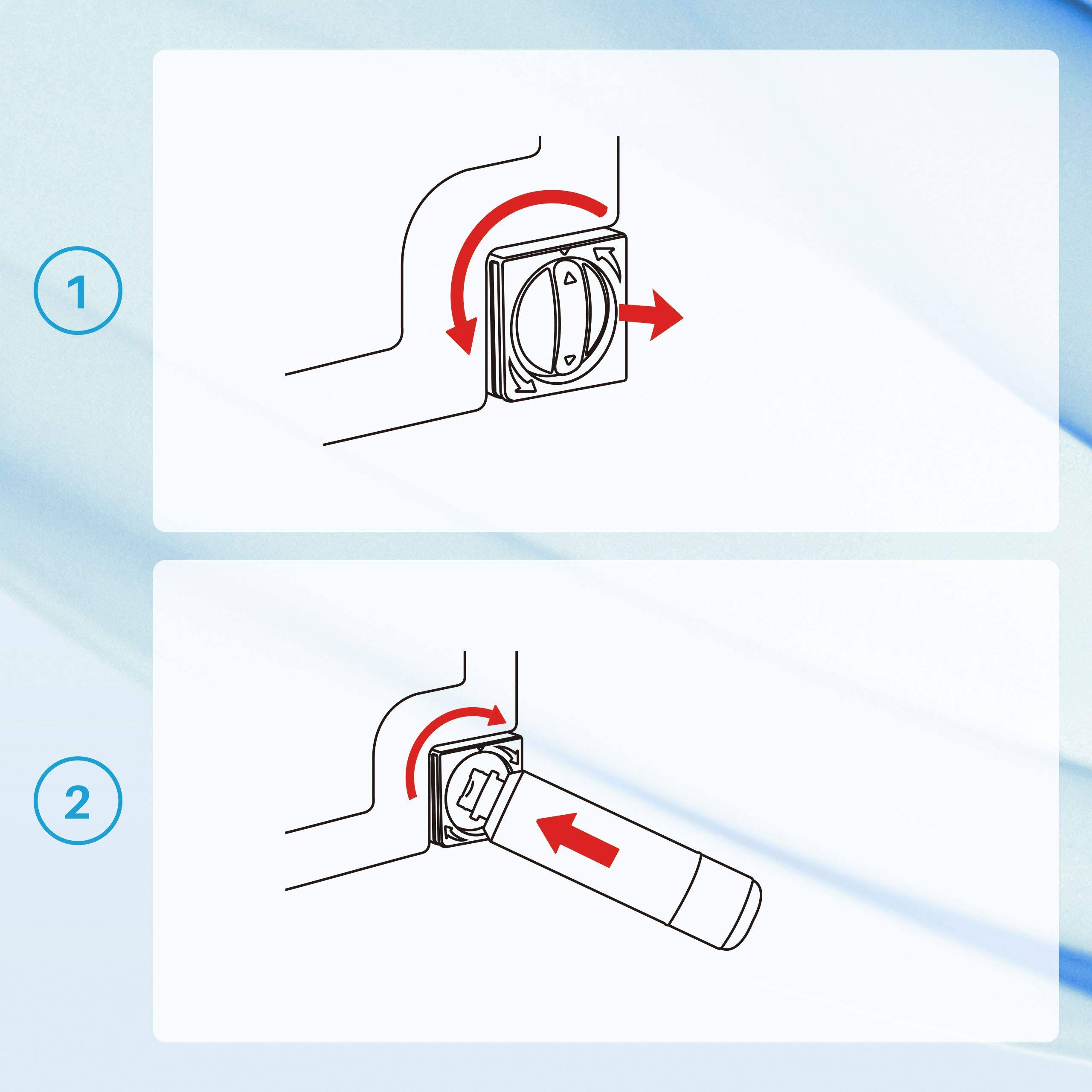 1

2