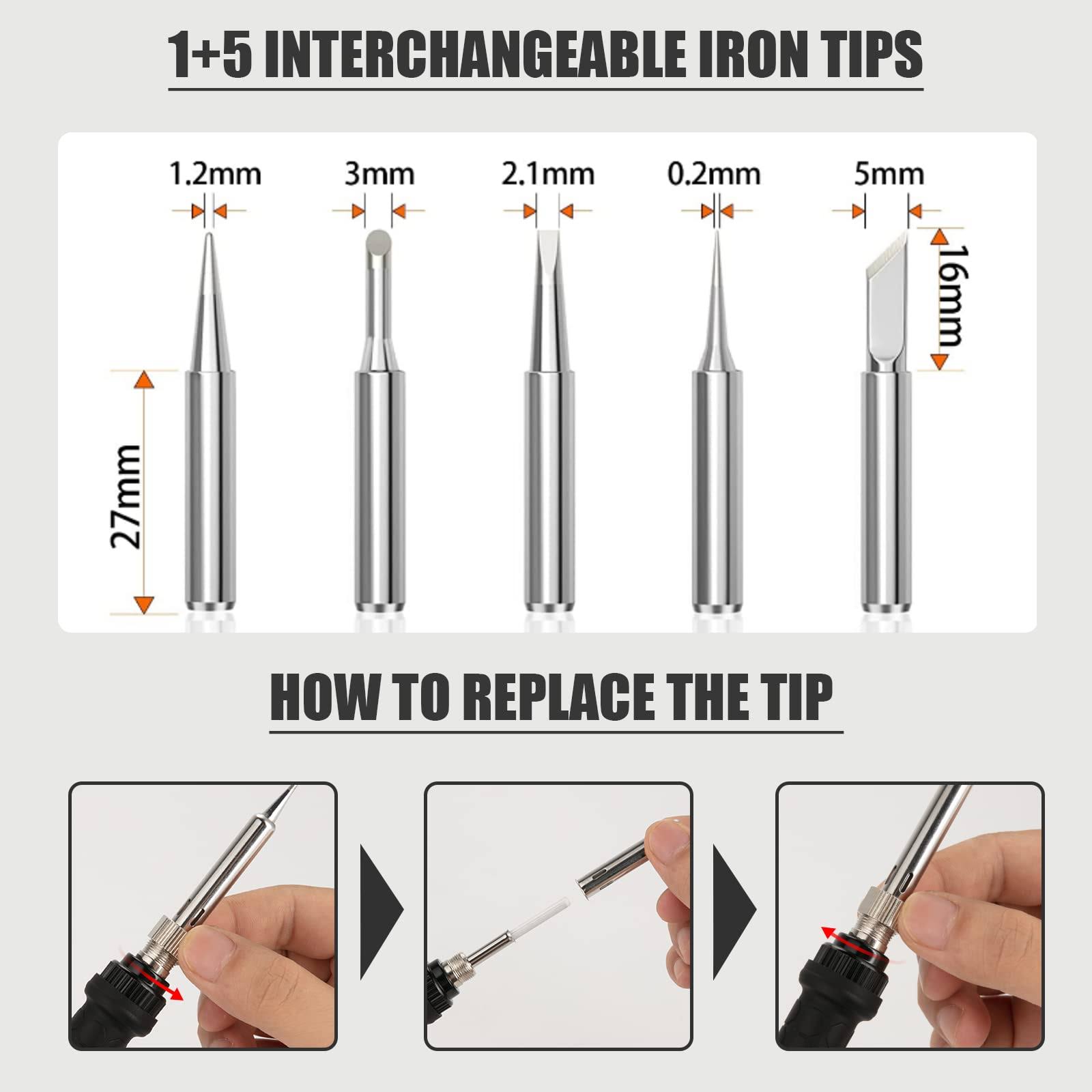 1+5 INTERCHANGEABLE IRON TIPS

1.2mm
3mm
2.1mm
0.2mm
5mm
16mm
27mm

HOW TO REPLACE THE TIP