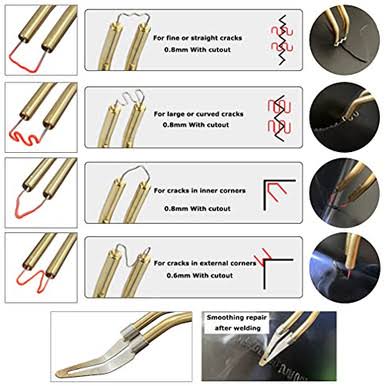 For fine or straight cracks
0.8mm With cutout

For large or curved cracks
0.8mm With cutout

For cracks in inner corners
0.8mm With cutout

For cracks in external corners
0.6mm With cutout

Smoothing repair
after welding