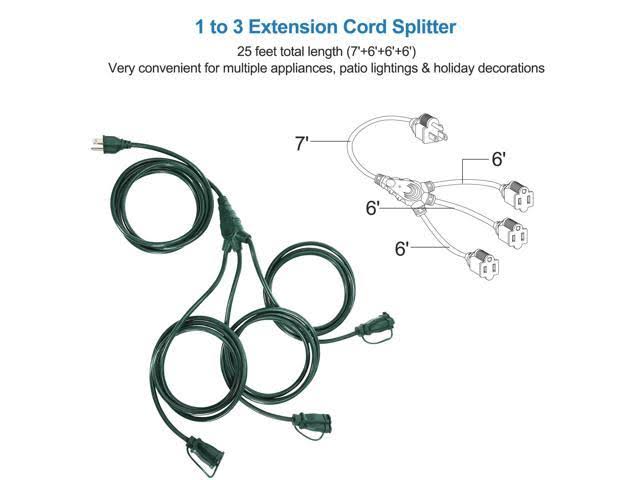 1 to 3 Extension Cord Splitter

25 feet total length (7'+6'+6'+6')

Very convenient for multiple appliances, patio lightings & holiday decorations

7'

6'

6'

6'