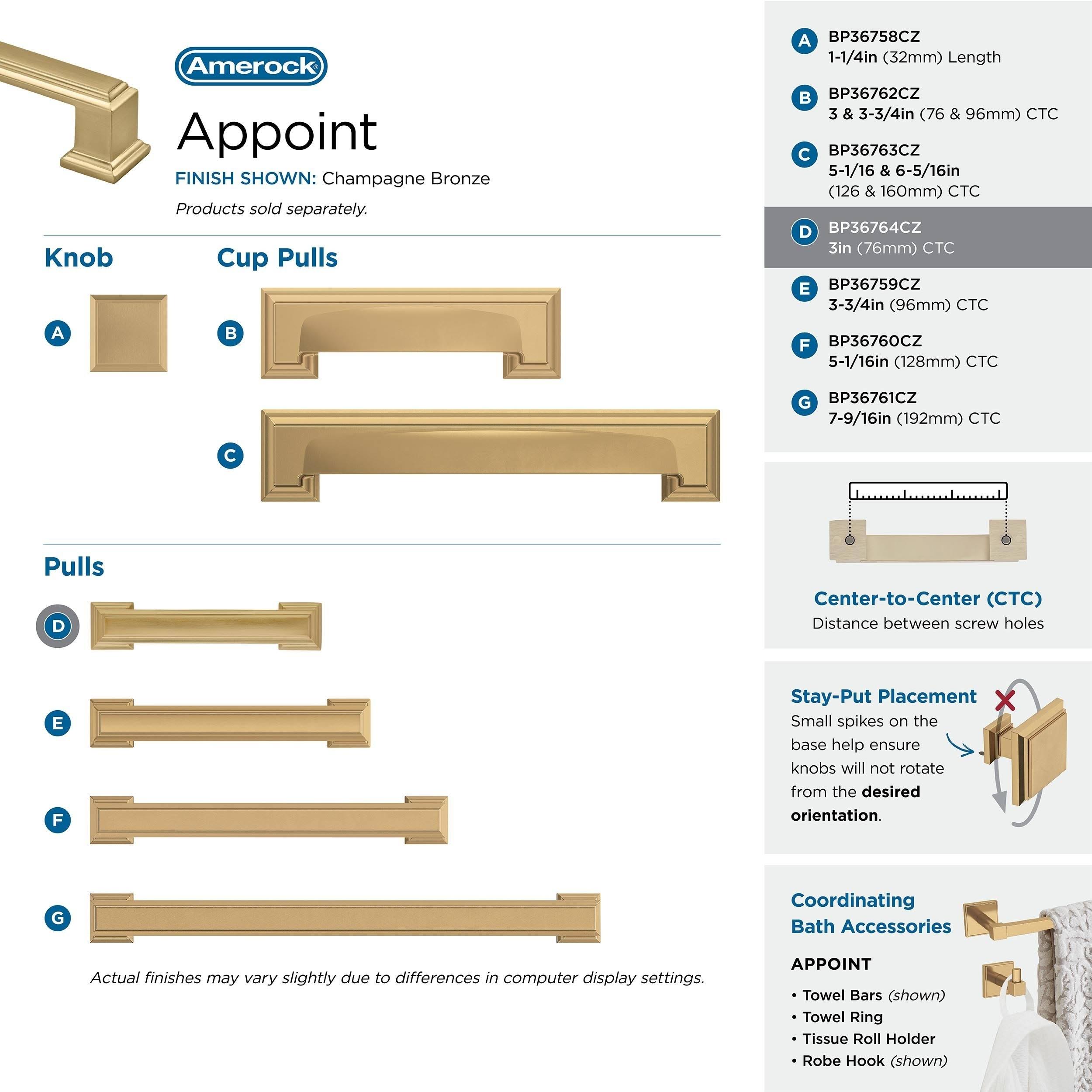 Amerock®

Appoint

FINISH SHOWN: Champagne Bronze

Products sold separately.

Knob

A

Cup Pulls

B

C

Pulls

D

E

F

G

Actual finishes may vary slightly due to differences in computer display settings.

A BP36758CZ
1-1/4in (32mm) Length

B BP36762CZ
3 & 3-3/4in (76 & 96mm) CTC

C BP36763CZ
5-1/16 & 6-5/16in
(126 & 160mm) CTC

D BP36764CZ
3in (76mm) CTC

E BP36759CZ
3-3/4in (96mm) CTC

F BP36760CZ
5-1/16in (128mm) CTC

G BP36761CZ
7-9/16in (192mm) CTC

Center-to-Center (CTC)
Distance between screw holes

Stay-Put Placement
Small spikes on the base help ensure knobs will not rotate from the desired orientation.

Coordinating Bath Accessories

APPOINT

• Towel Bars (shown)
• Towel Ring
• Tissue Roll Holder
• Robe Hook (shown)