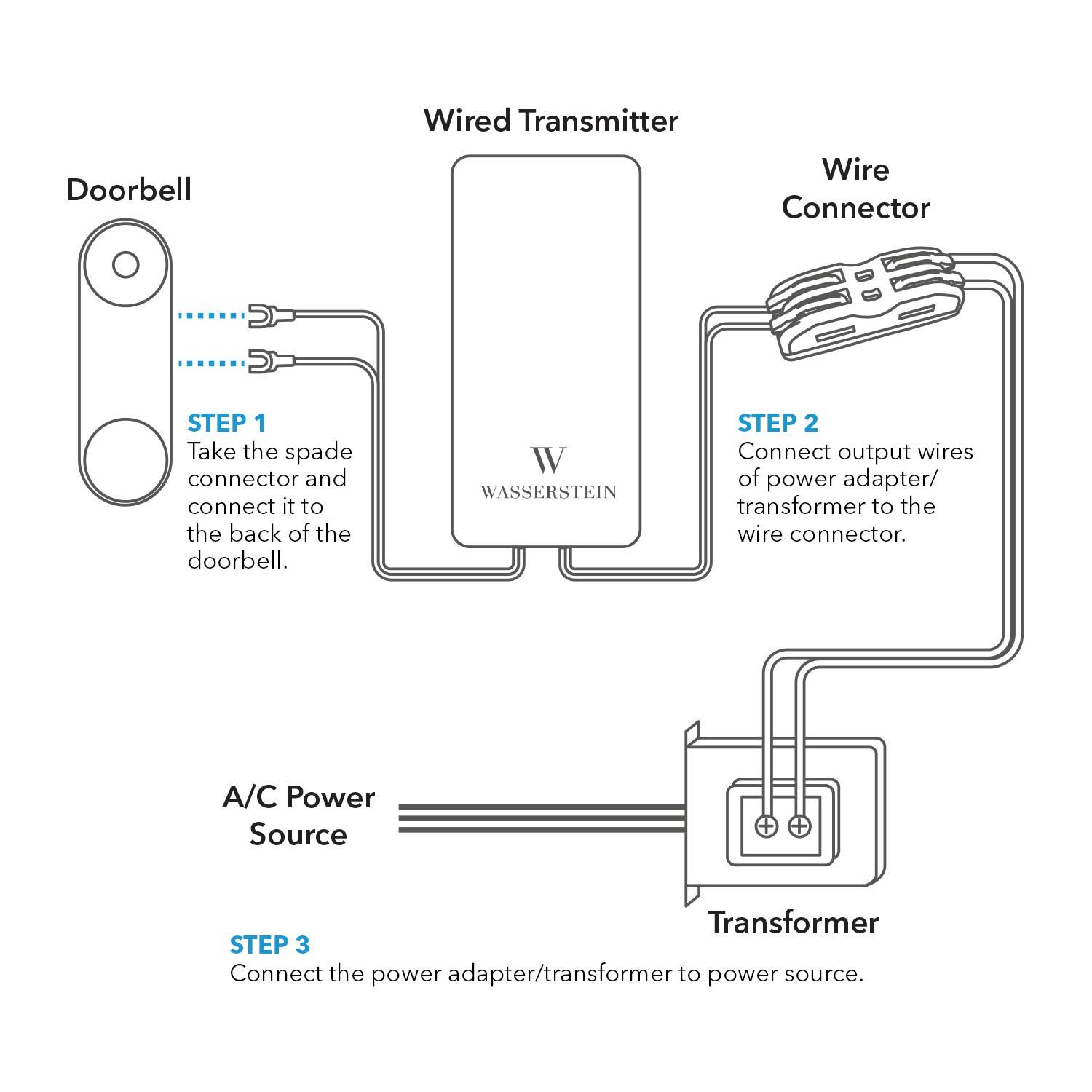 Wired Transmitter

Doorbell

Wire Connector

STEP 1
Take the spade connector and connect it to the back of the doorbell.

W
WASSERSTEIN

STEP 2
Connect output wires of power adapter/ transformer to the wire connector.

A/C Power Source

Transformer

STEP 3
Connect the power adapter/transformer to power source.