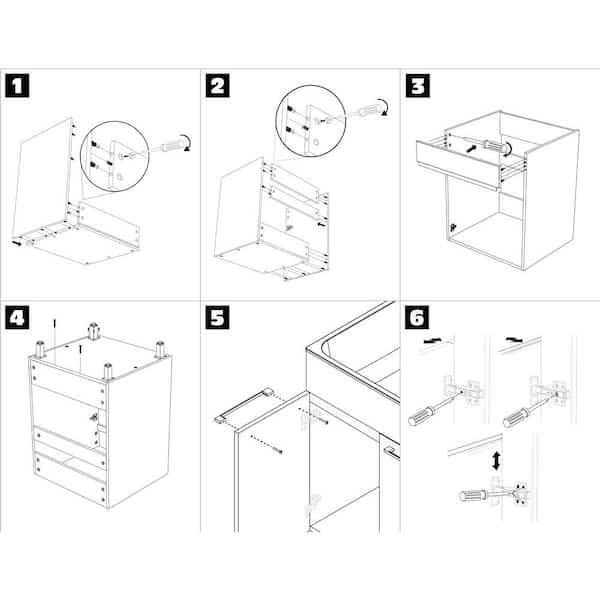 1

2

3

4

5

6