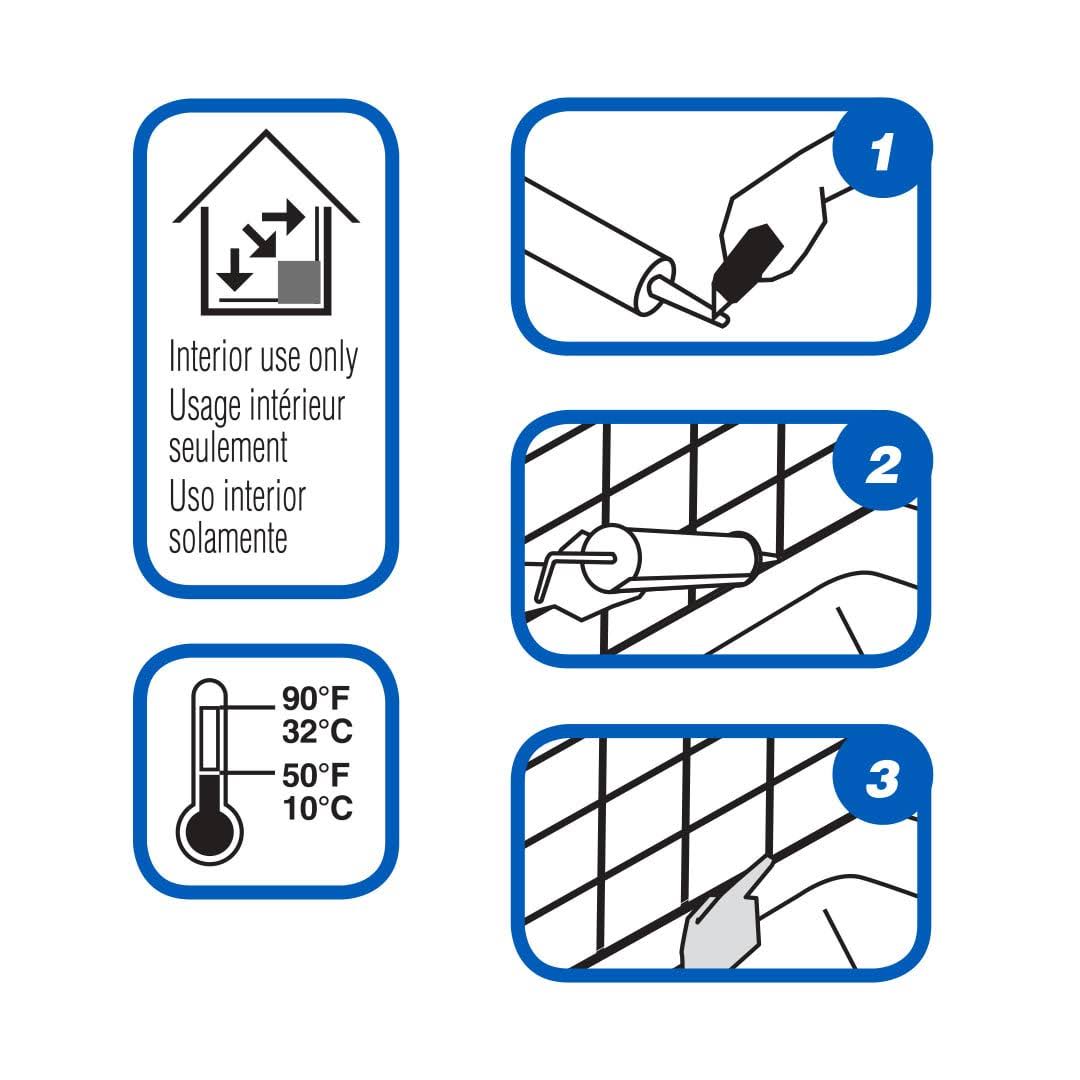 Interior use only
Usage intérieur seulement
Uso interior solamente

90°F
32°C
50°F
10°C

1

2

3