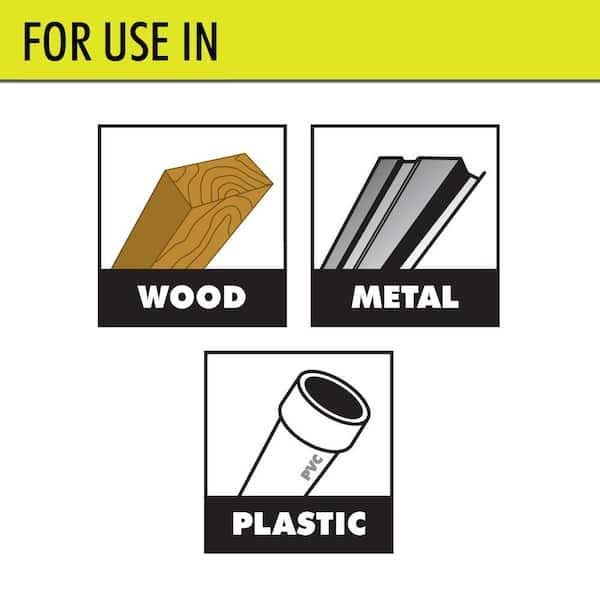 FOR USE IN

WOOD

METAL

PVC

PLASTIC