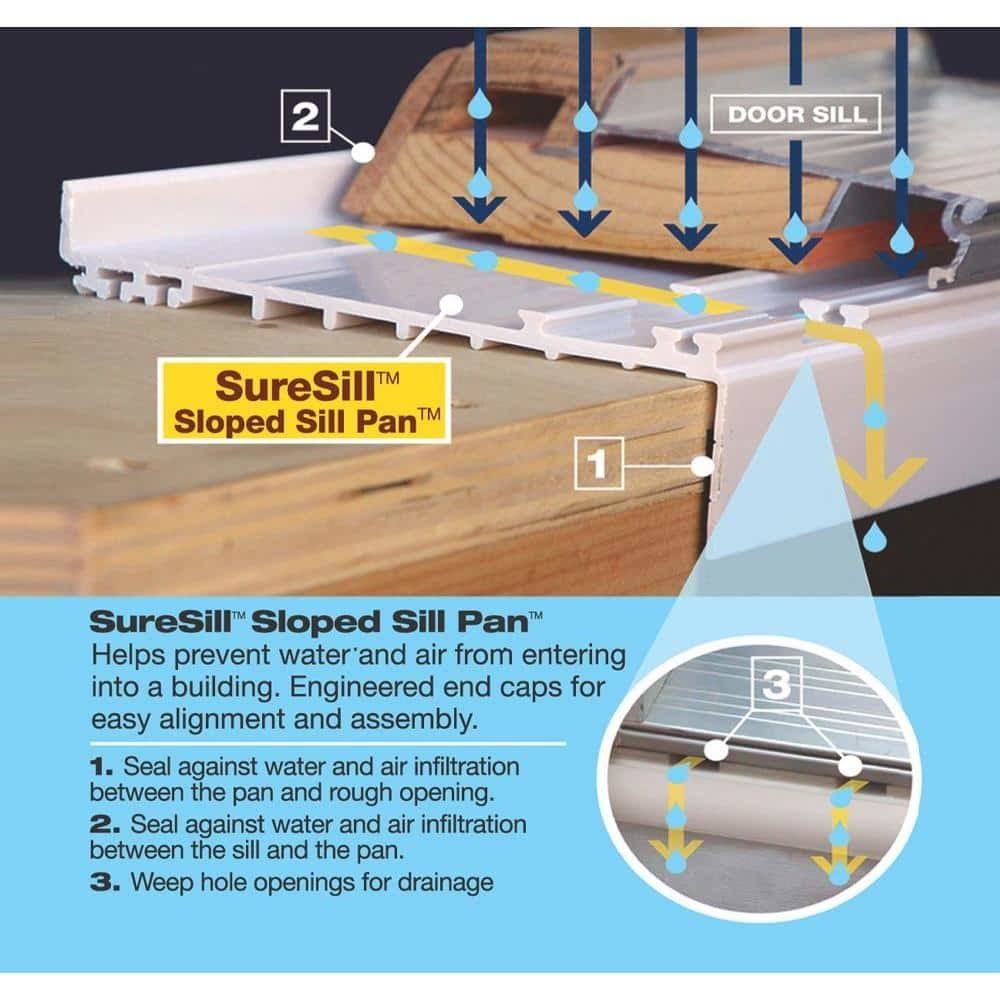 2

DOOR SILL

SureSill™
Sloped Sill Pan™

1

SureSill™ Sloped Sill Pan™
Helps prevent water and air from entering into a building. Engineered end caps for easy alignment and assembly.

1. Seal against water and air infiltration between the pan and rough opening.
2. Seal against water and air infiltration between the sill and the pan.
3. Weep hole openings for drainage

3