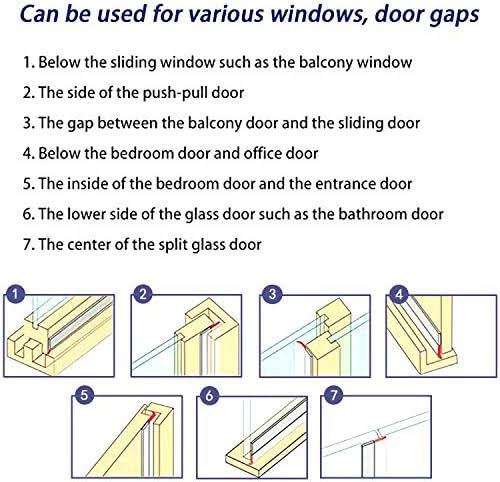 Can be used for various windows, door gaps

1. Below the sliding window such as the balcony window
2. The side of the push-pull door
3. The gap between the balcony door and the sliding door
4. Below the bedroom door and office door
5. The inside of the bedroom door and the entrance door
6. The lower side of the glass door such as the bathroom door
7. The center of the split glass door

1

2

3

4

5

6

7