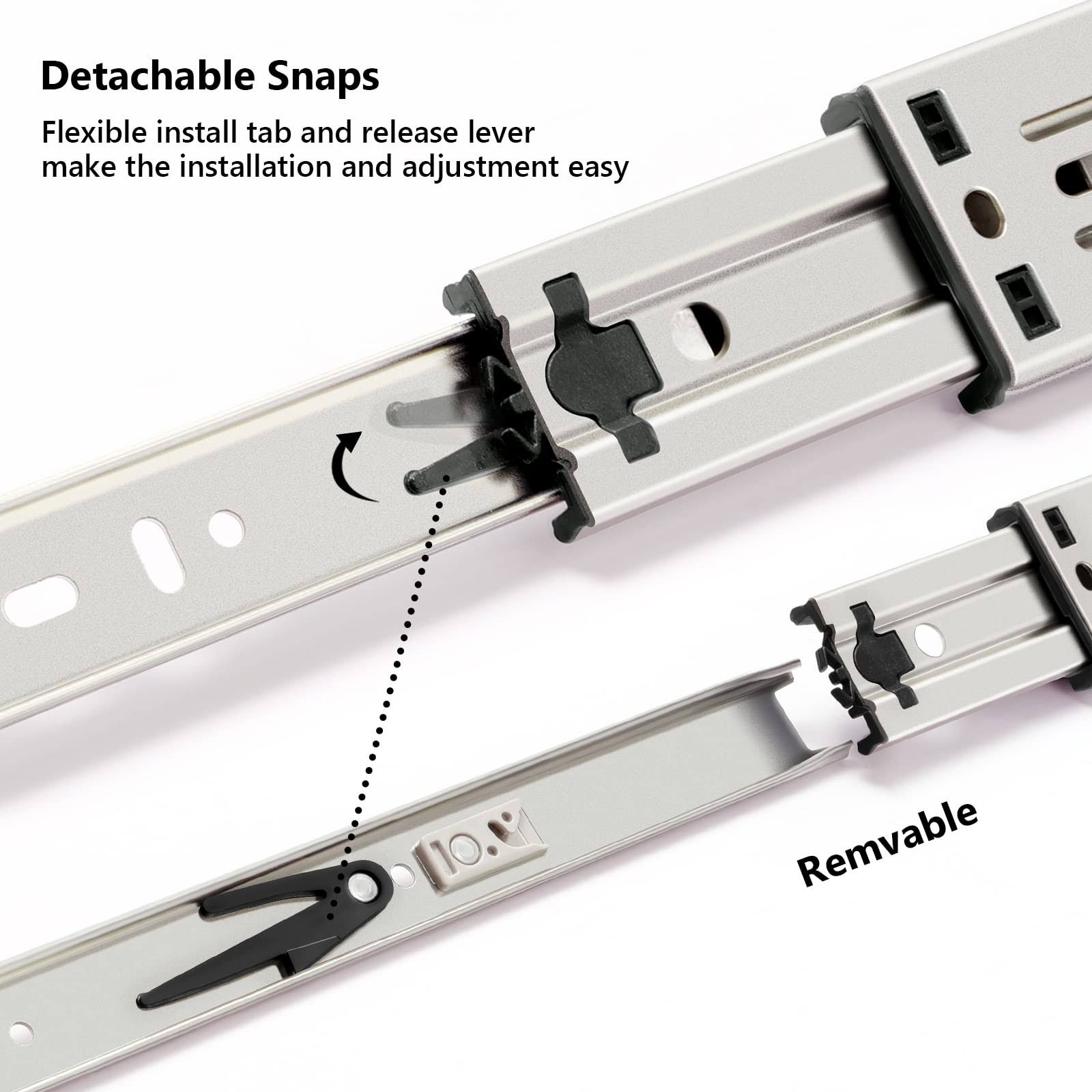 Detachable Snaps

Flexible install tab and release lever make the installation and adjustment easy

Remvable