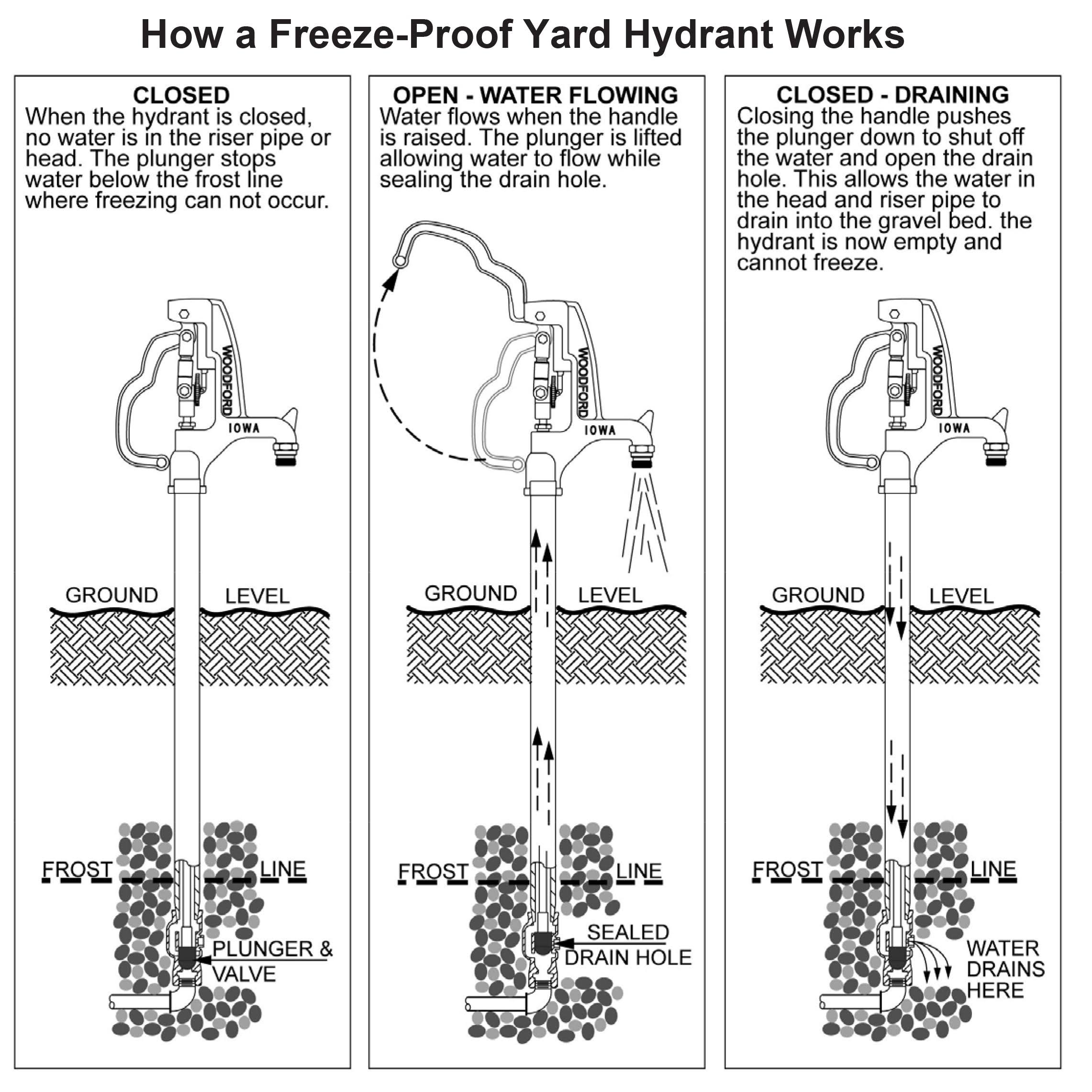 How a Freeze-Proof Yard Hydrant Works

CLOSED
When the hydrant is closed, no water is in the riser pipe or head. The plunger stops water below the frost line where freezing can not occur.

WOODFORD
IOWA

GROUND LEVEL

FROST LINE

PLUNGER & VALVE

OPEN - WATER FLOWING
Water flows when the handle is raised. The plunger is lifted allowing water to flow while sealing the drain hole.

WOODFORD
IOWA

GROUND LEVEL

FROST LINE

SEALED DRAIN HOLE

CLOSED - DRAINING
Closing the handle pushes the plunger down to shut off the water and open the drain hole. This allows the water in the head and riser pipe to drain into the gravel bed. the hydrant is now empty and cannot freeze.

WOODFORD
IOWA

GROUND LEVEL

FROST LINE

WATER DRAINS HERE