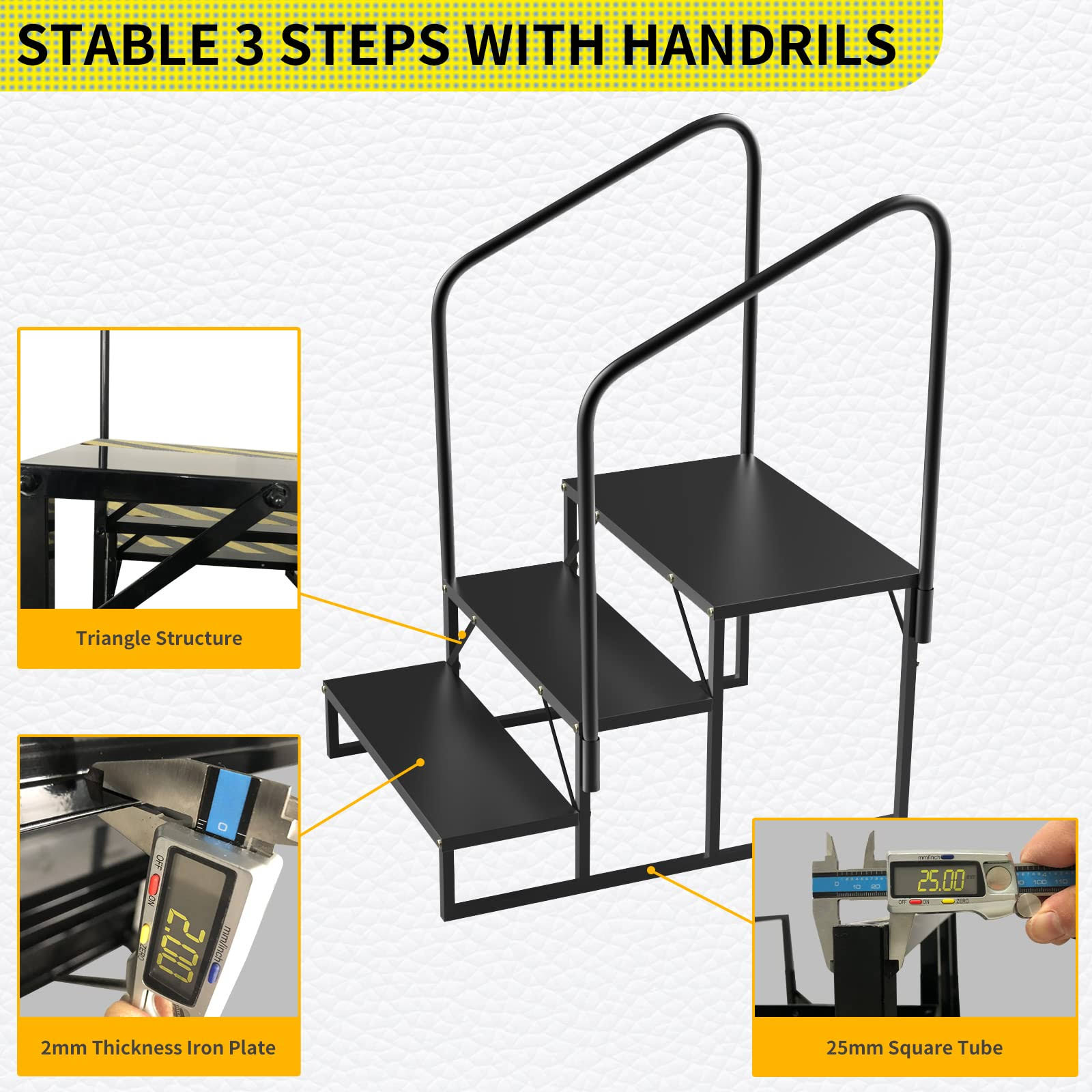 STABLE 3 STEPS WITH HANDRILS

Triangle Structure

OFF ON ZERO mm/inch 2.00

2mm Thickness Iron Plate

mm/inch 25.00 mm OFF ON ZERO

25mm Square Tube