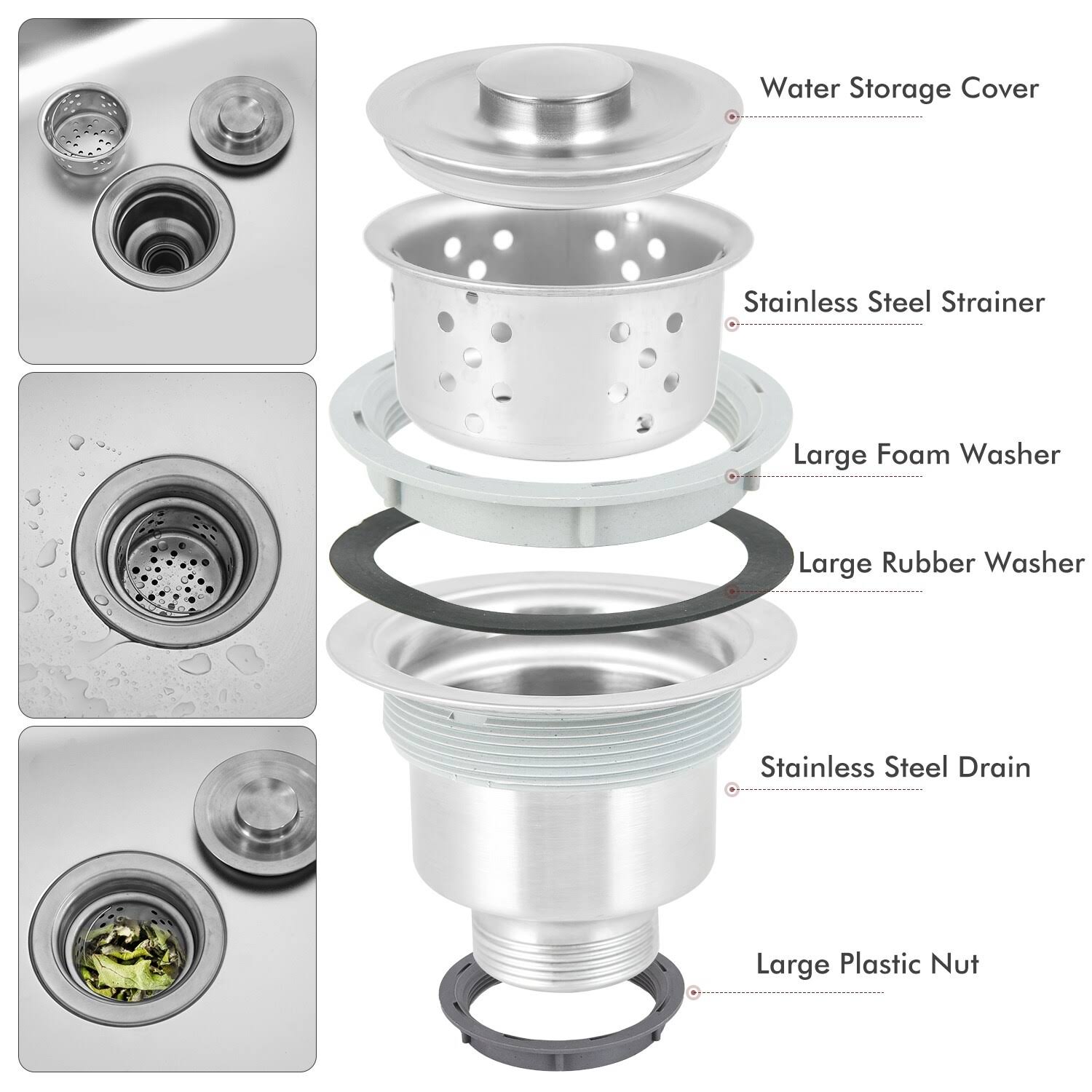 Water Storage Cover

Stainless Steel Strainer

Large Foam Washer

Large Rubber Washer

Stainless Steel Drain

Large Plastic Nut