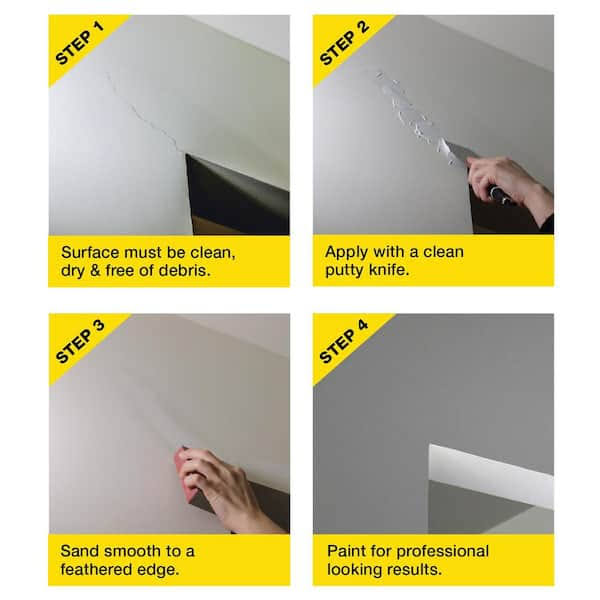 STEP 1

Surface must be clean, dry & free of debris.

STEP 2

Apply with a clean putty knife.

STEP 3

Sand smooth to a feathered edge.

STEP 4

Paint for professional looking results.