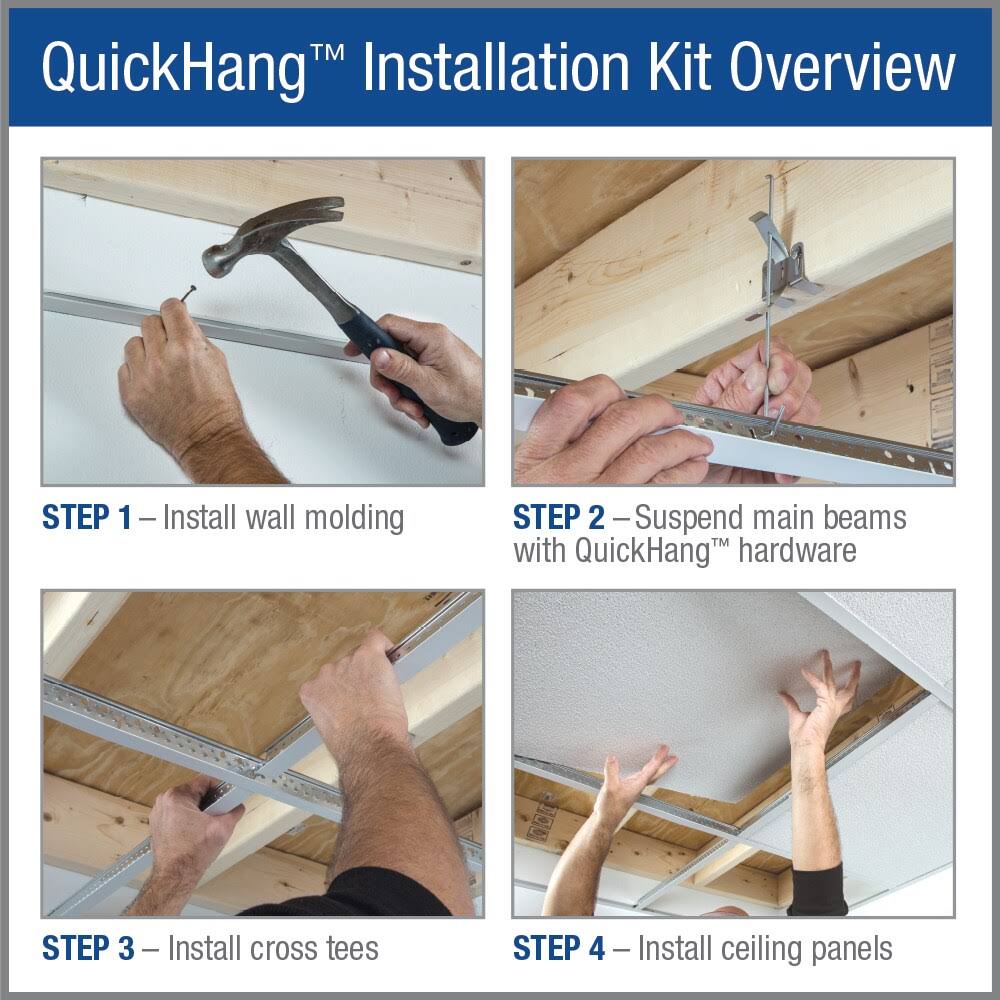 QuickHang™ Installation Kit Overview

STEP 1 – Install wall molding

STEP 2 – Suspend main beams with QuickHang™ hardware

STEP 3 – Install cross tees

STEP 4 – Install ceiling panels