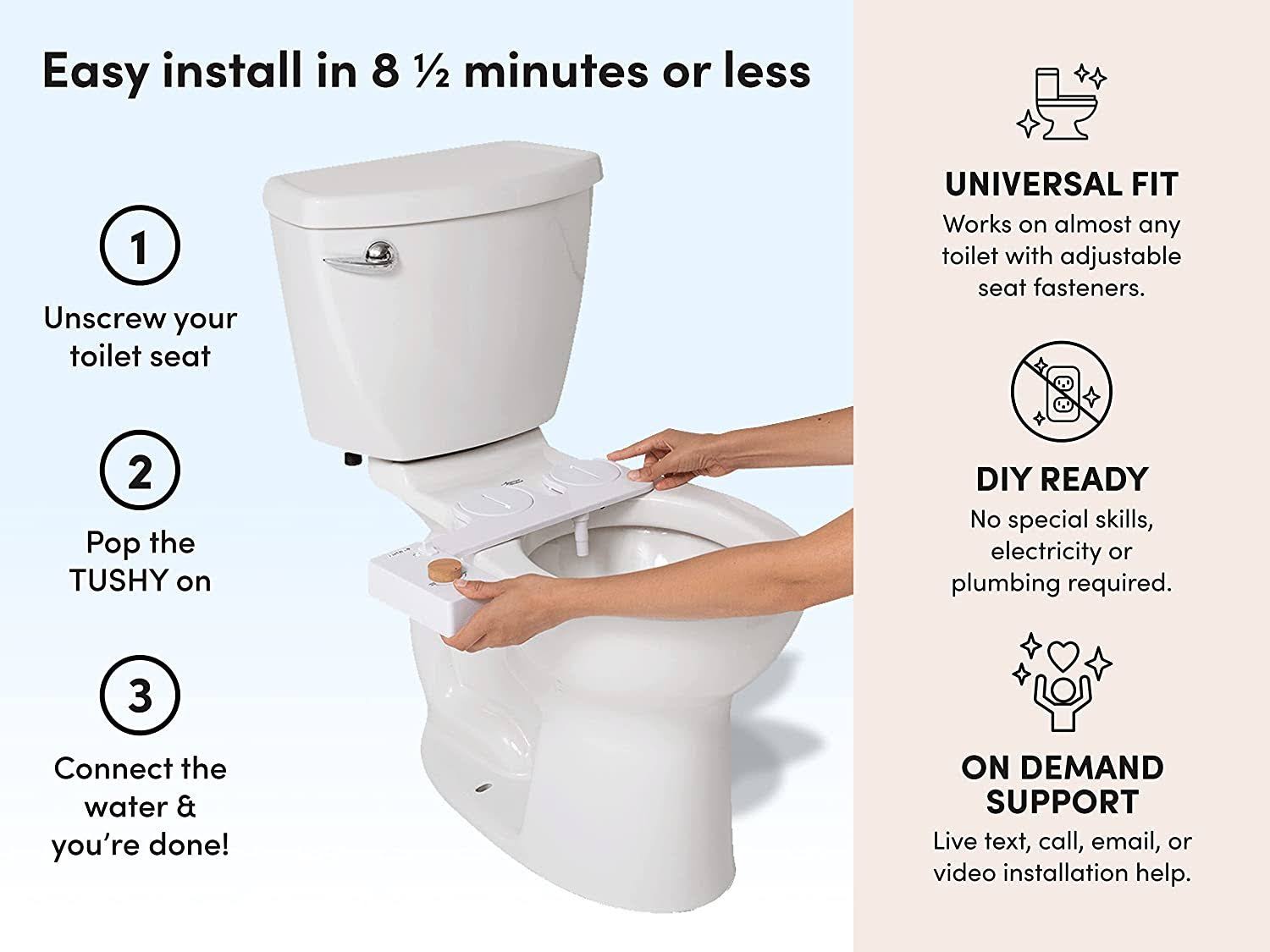 Easy install in 8 ½ minutes or less

1
Unscrew your toilet seat

2
Pop the TUSHY on

3
Connect the water & you're done!

UNIVERSAL FIT
Works on almost any toilet with adjustable seat fasteners.

DIY READY
No special skills, electricity or plumbing required.

ON DEMAND SUPPORT
Live text, call, email, or video installation help.