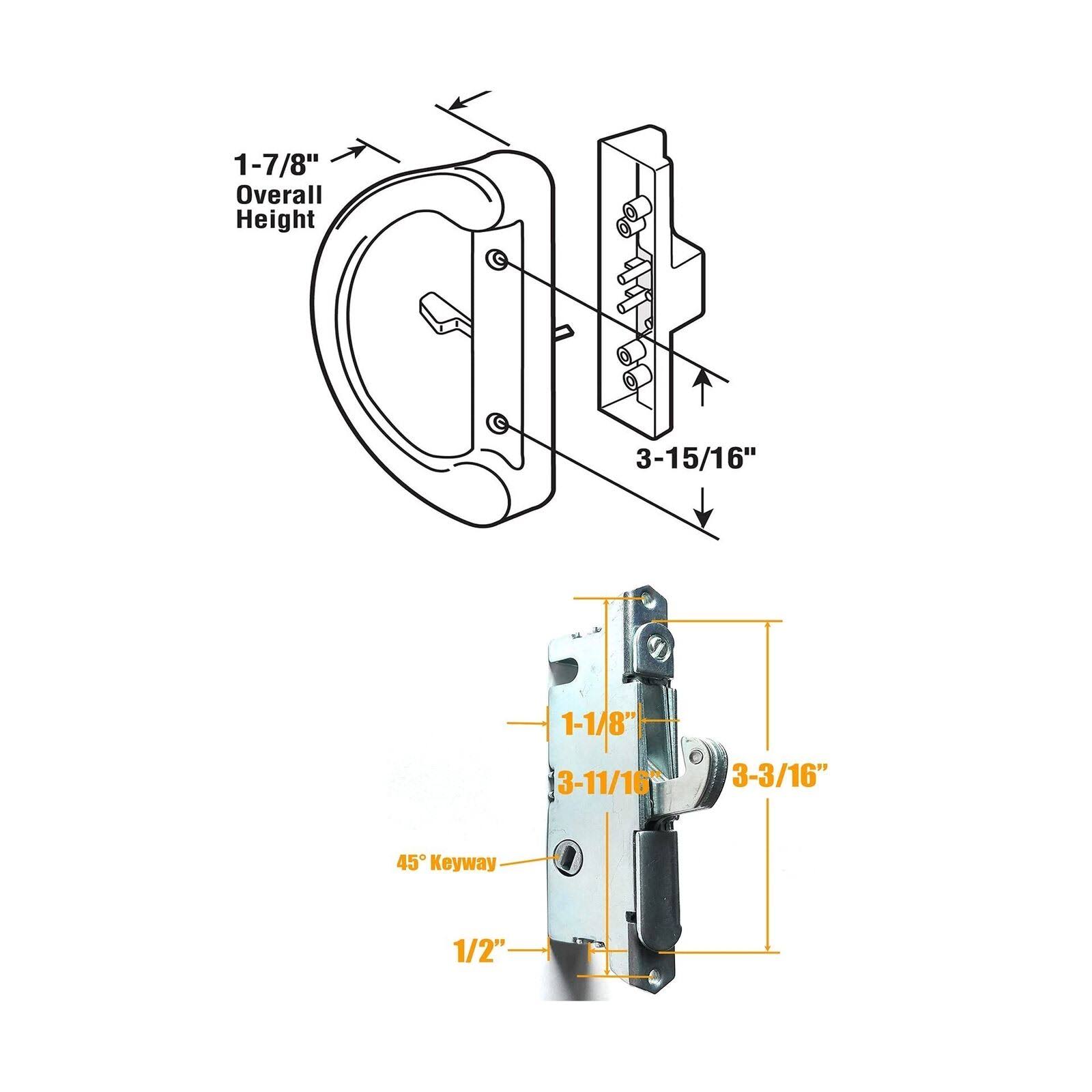 1-7/8"
Overall
Height

3-15/16"

1-1/8"

3-11/16"

3-3/16"

45° Keyway

1/2"