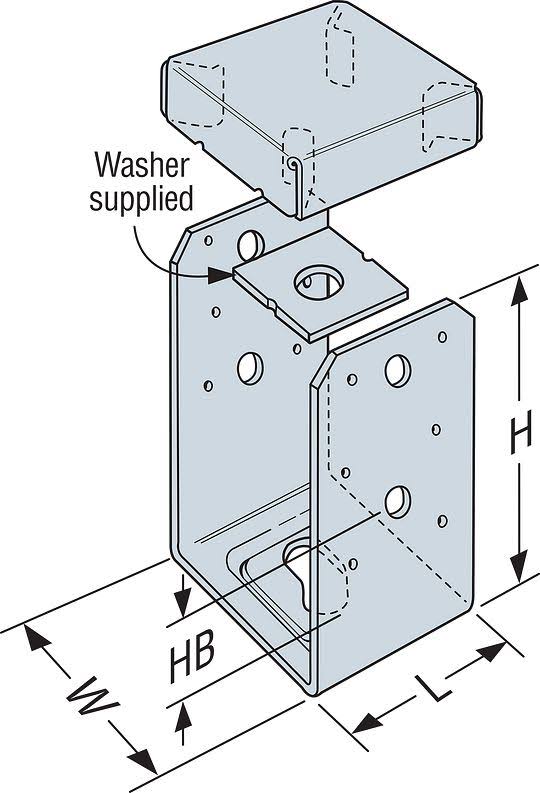 Washer supplied

H

HB

W

L