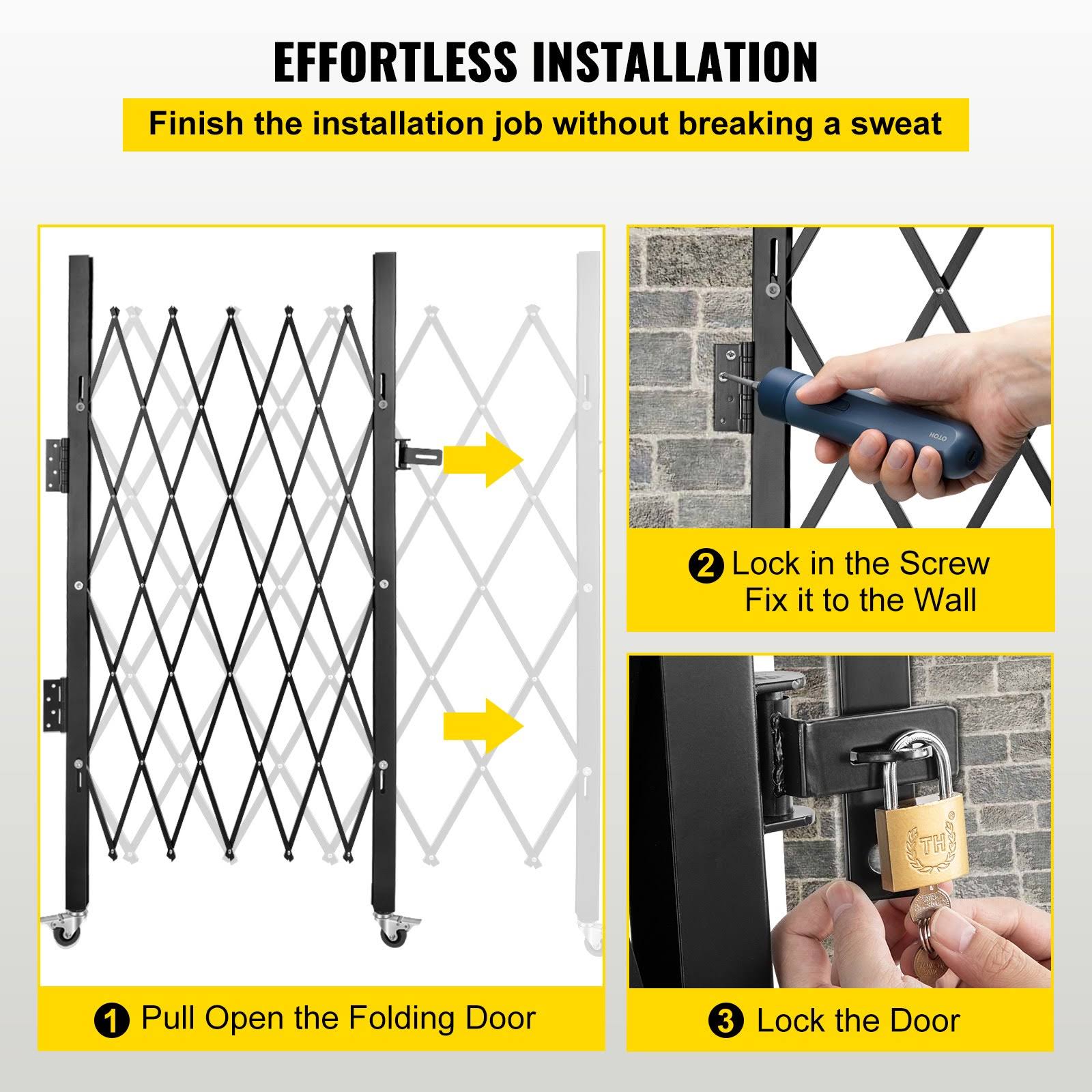 EFFORTLESS INSTALLATION

Finish the installation job without breaking a sweat

HOTO

❷ Lock in the Screw
Fix it to the Wall

TH

❶ Pull Open the Folding Door

❸ Lock the Door