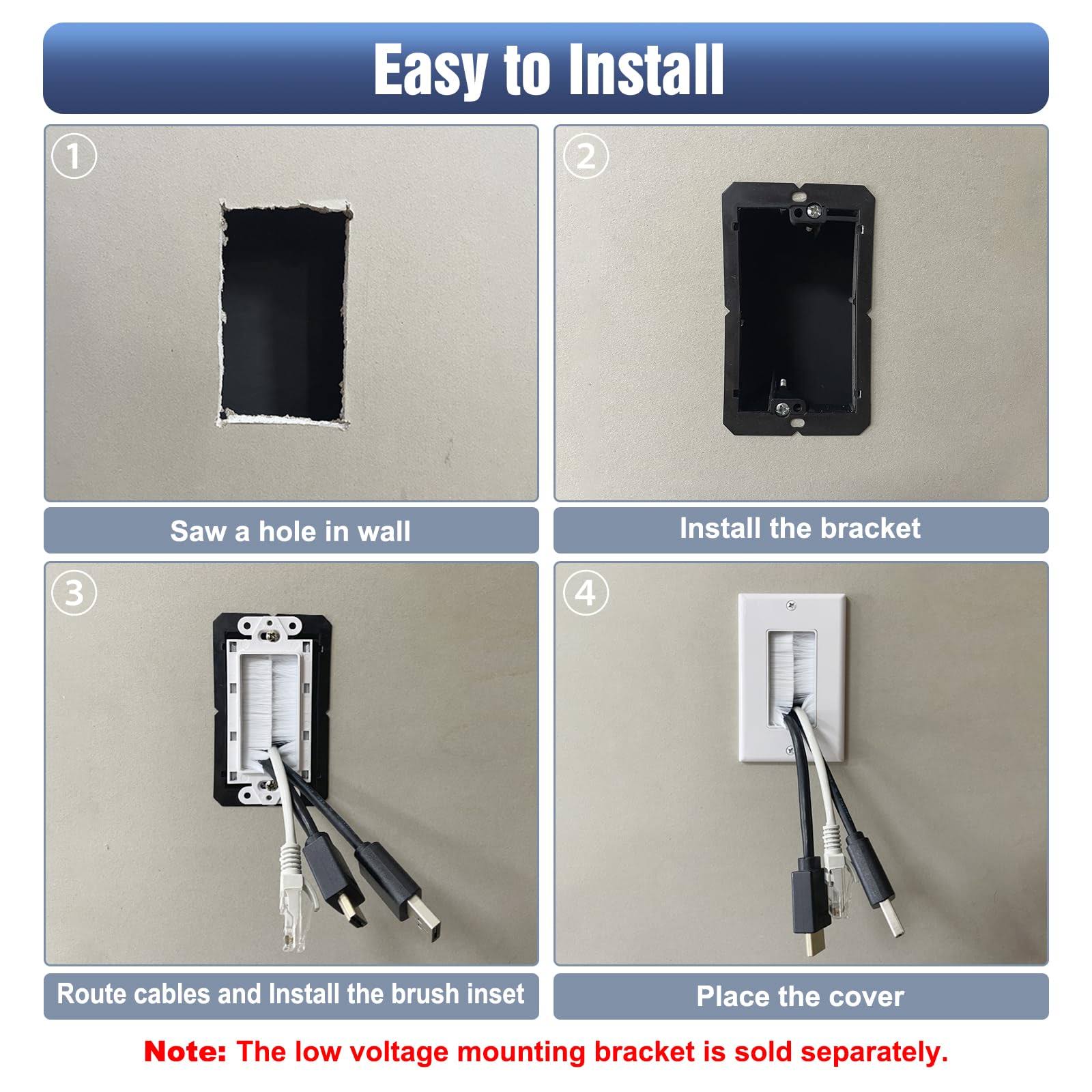 Easy to Install

①

Saw a hole in wall

②

Install the bracket

③

Route cables and Install the brush inset

④

Place the cover

Note: The low voltage mounting bracket is sold separately.