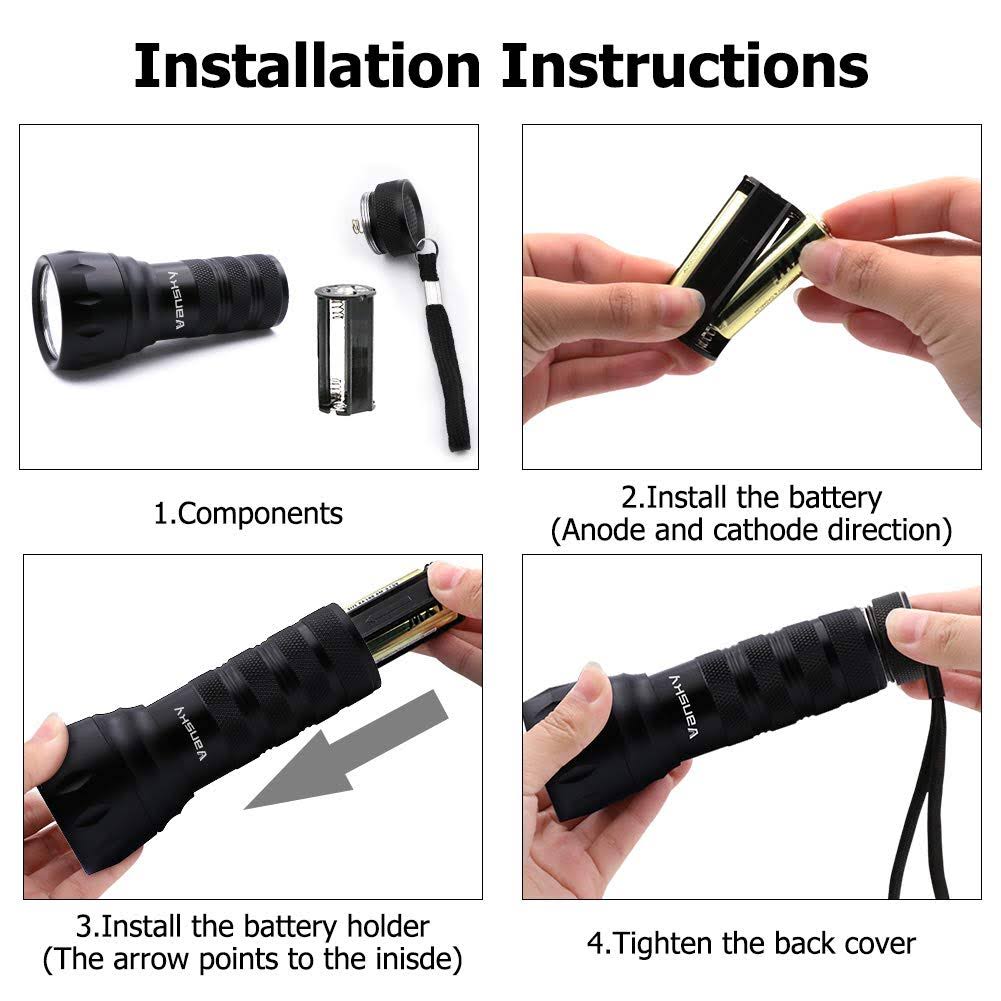 Installation Instructions

VANSKY

1.Components

2.Install the battery
(Anode and cathode direction)

VANSKY

3.Install the battery holder
(The arrow points to the inisde)

VANSKY

4.Tighten the back cover