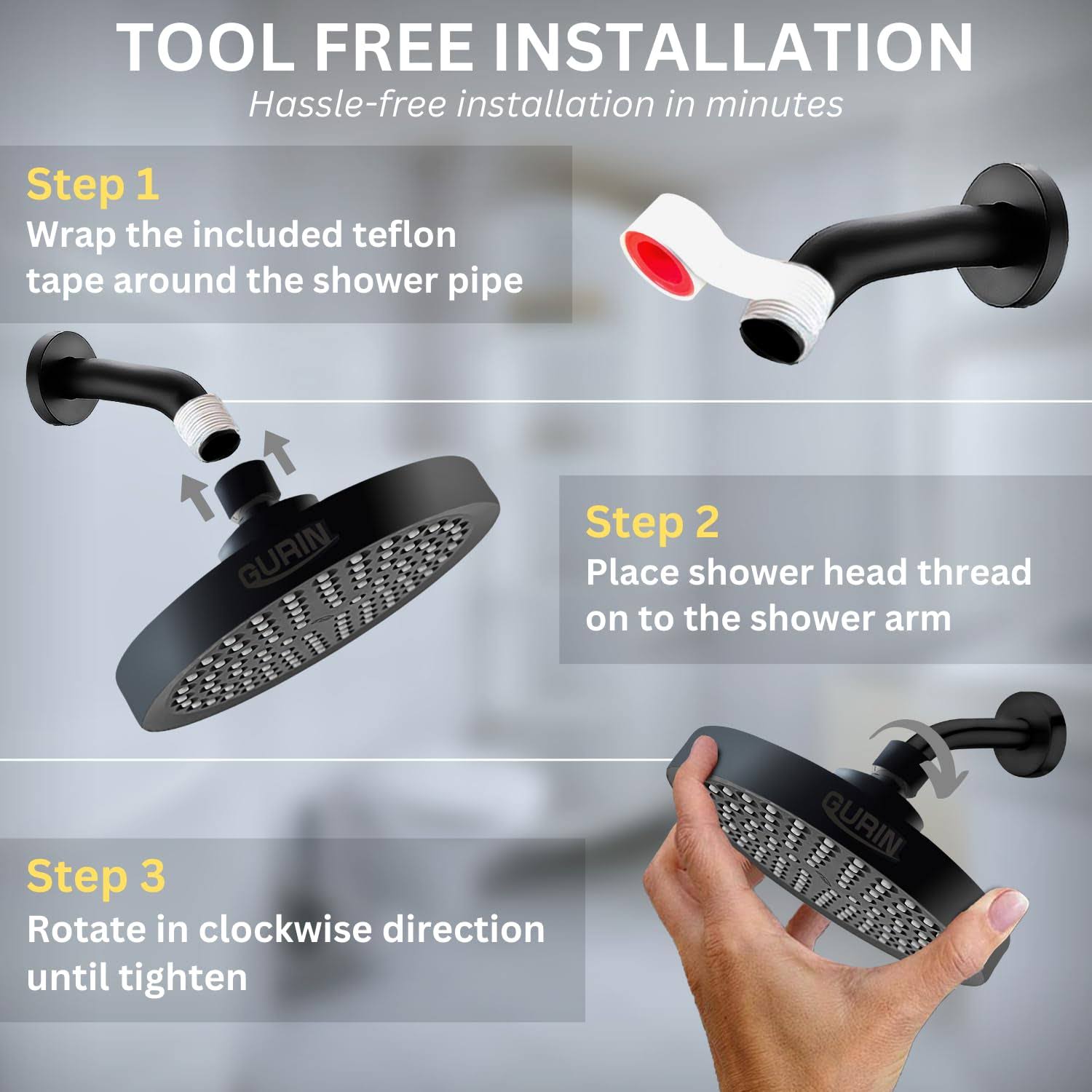 TOOL FREE INSTALLATION
Hassle-free installation in minutes

Step 1
Wrap the included teflon tape around the shower pipe

GURIN

Step 2
Place shower head thread on to the shower arm

GURIN

Step 3
Rotate in clockwise direction until tighten