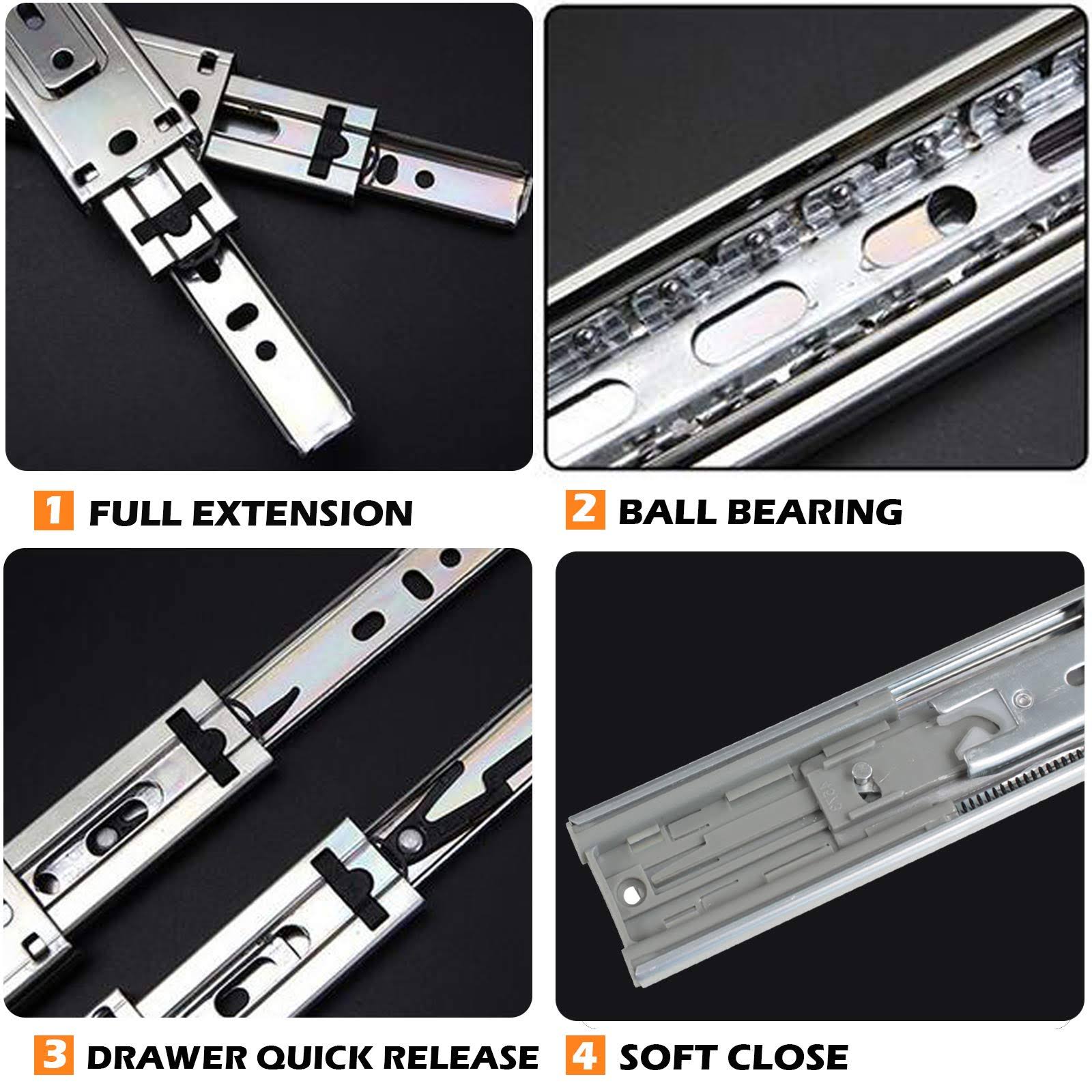 1 FULL EXTENSION

2 BALL BEARING

3 DRAWER QUICK RELEASE

4 SOFT CLOSE