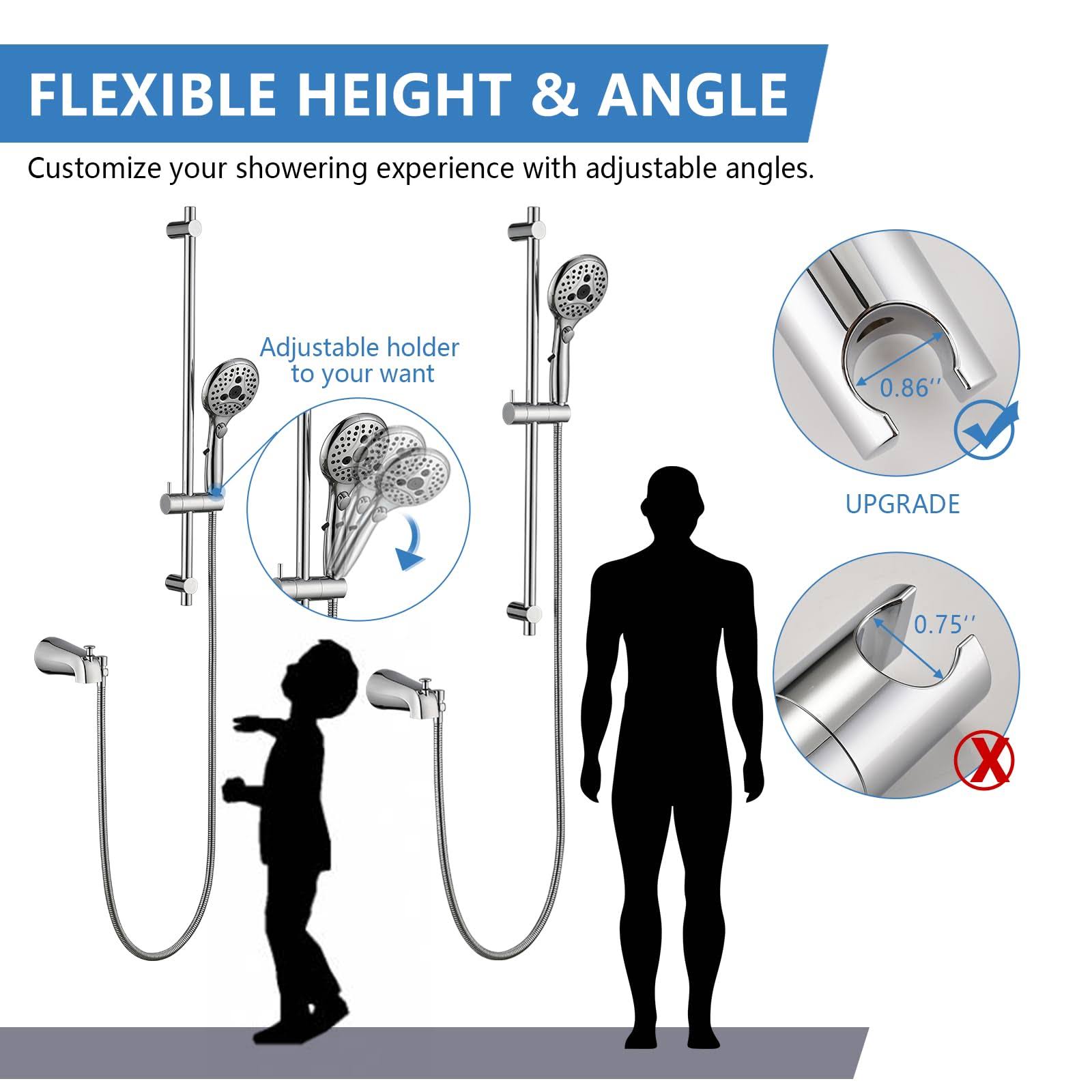 FLEXIBLE HEIGHT & ANGLE

Customize your showering experience with adjustable angles.

Adjustable holder to your want

0.86′′

UPGRADE

0.75′′