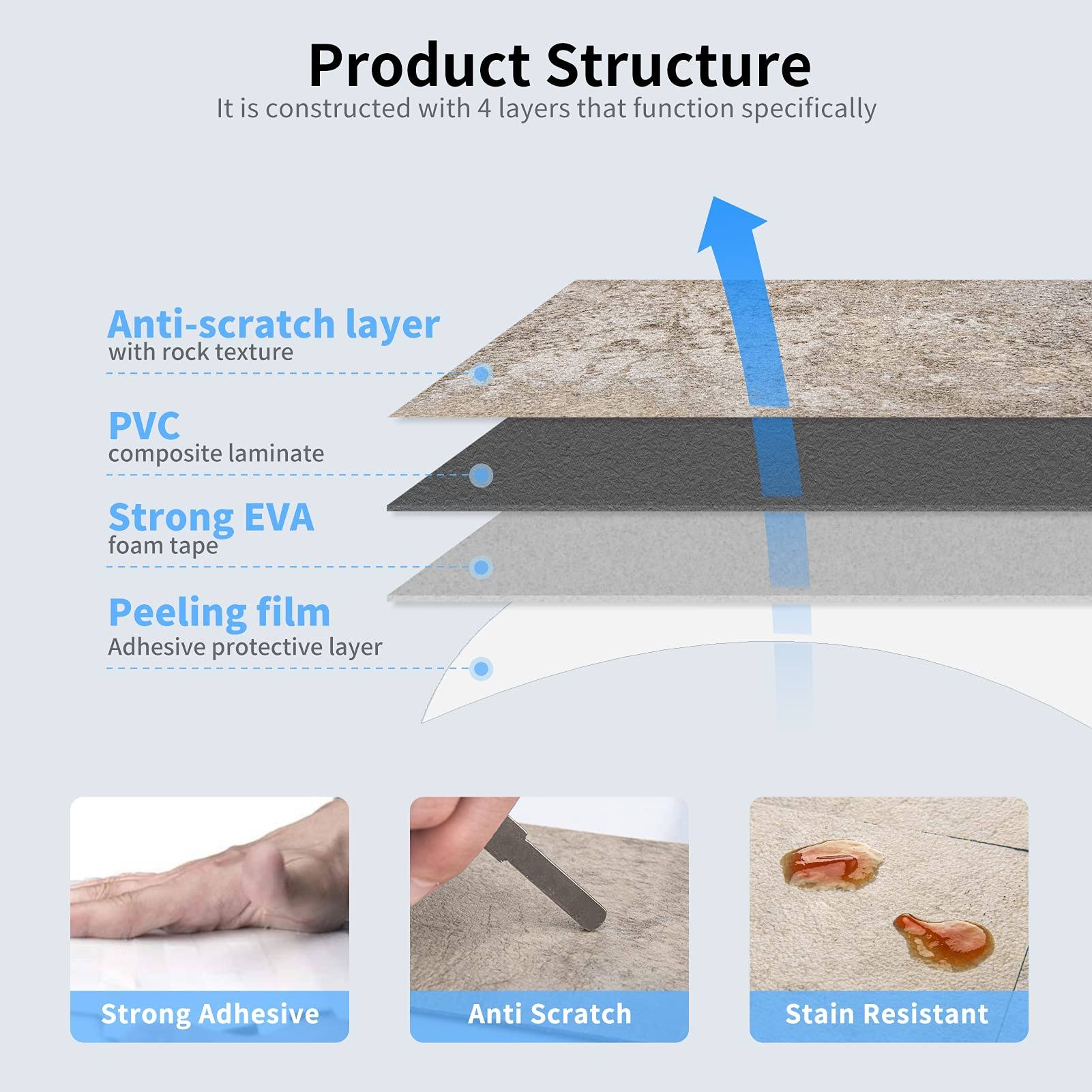 Product Structure

It is constructed with 4 layers that function specifically

Anti-scratch layer
with rock texture

PVC
composite laminate

Strong EVA
foam tape

Peeling film
Adhesive protective layer

Strong Adhesive

Anti Scratch

Stain Resistant