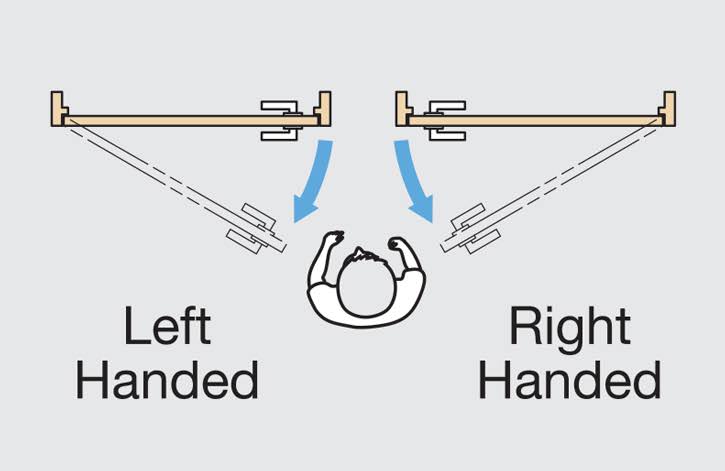 Left Handed

Right Handed