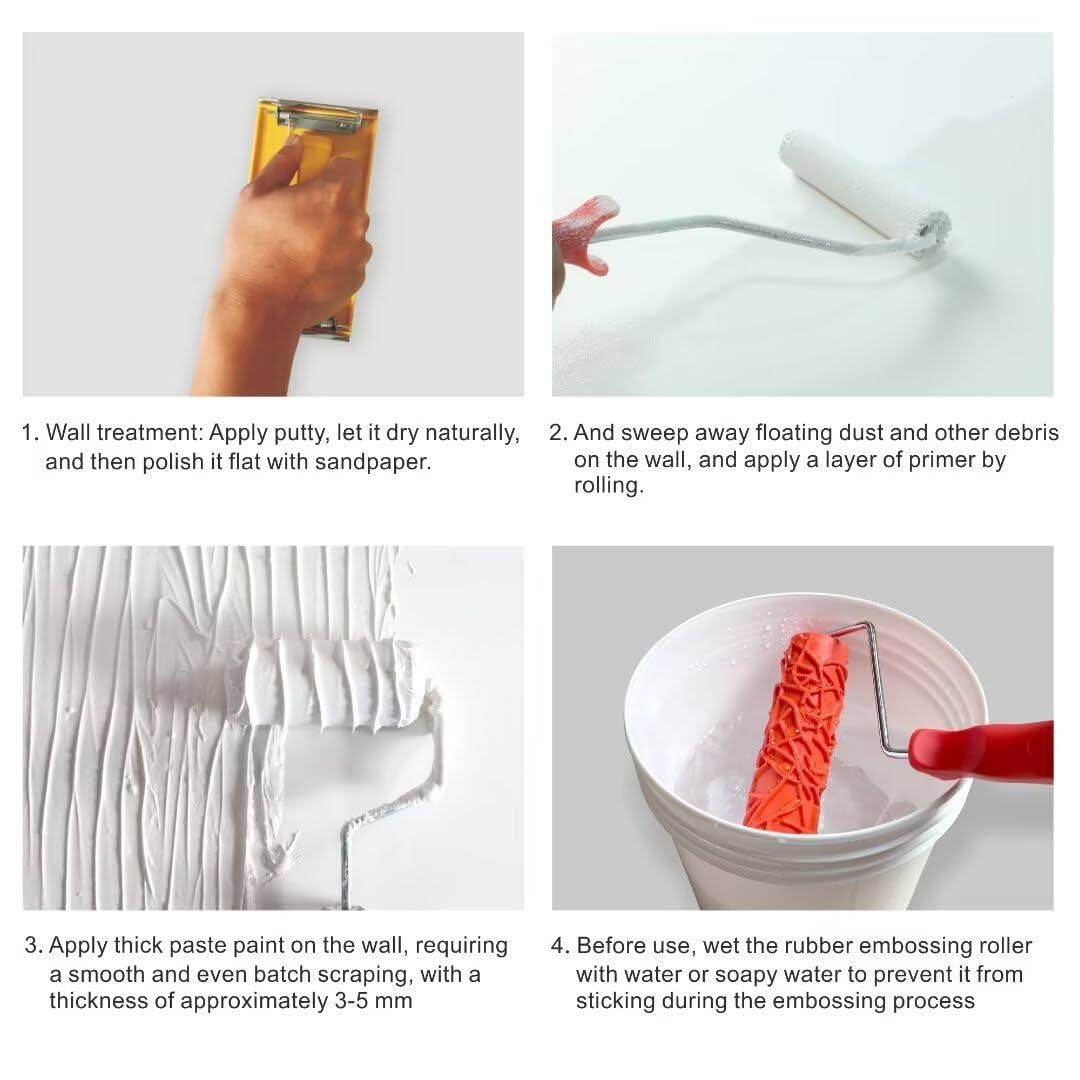 1. Wall treatment: Apply putty, let it dry naturally, and then polish it flat with sandpaper.

2. And sweep away floating dust and other debris on the wall, and apply a layer of primer by rolling.

3. Apply thick paste paint on the wall, requiring a smooth and even batch scraping, with a thickness of approximately 3-5 mm

4. Before use, wet the rubber embossing roller with water or soapy water to prevent it from sticking during the embossing process