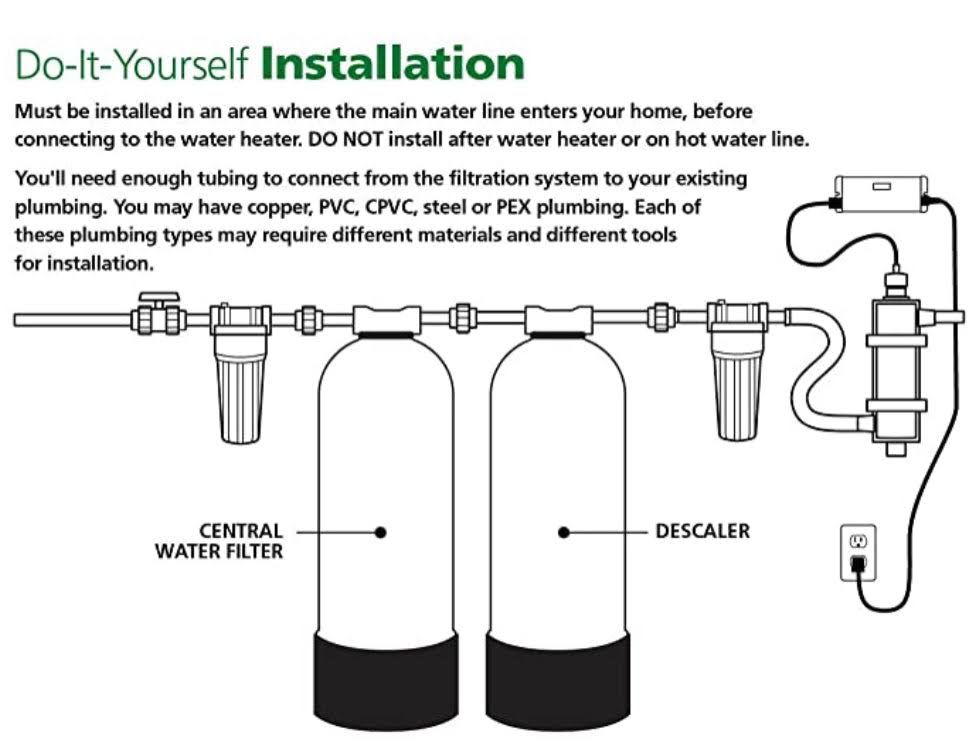 Do-It-Yourself Installation

Must be installed in an area where the main water line enters your home, before connecting to the water heater. DO NOT install after water heater or on hot water line.

You'll need enough tubing to connect from the filtration system to your existing plumbing. You may have copper, PVC, CPVC, steel or PEX plumbing. Each of these plumbing types may require different materials and different tools for installation.

CENTRAL WATER FILTER

DESCALER