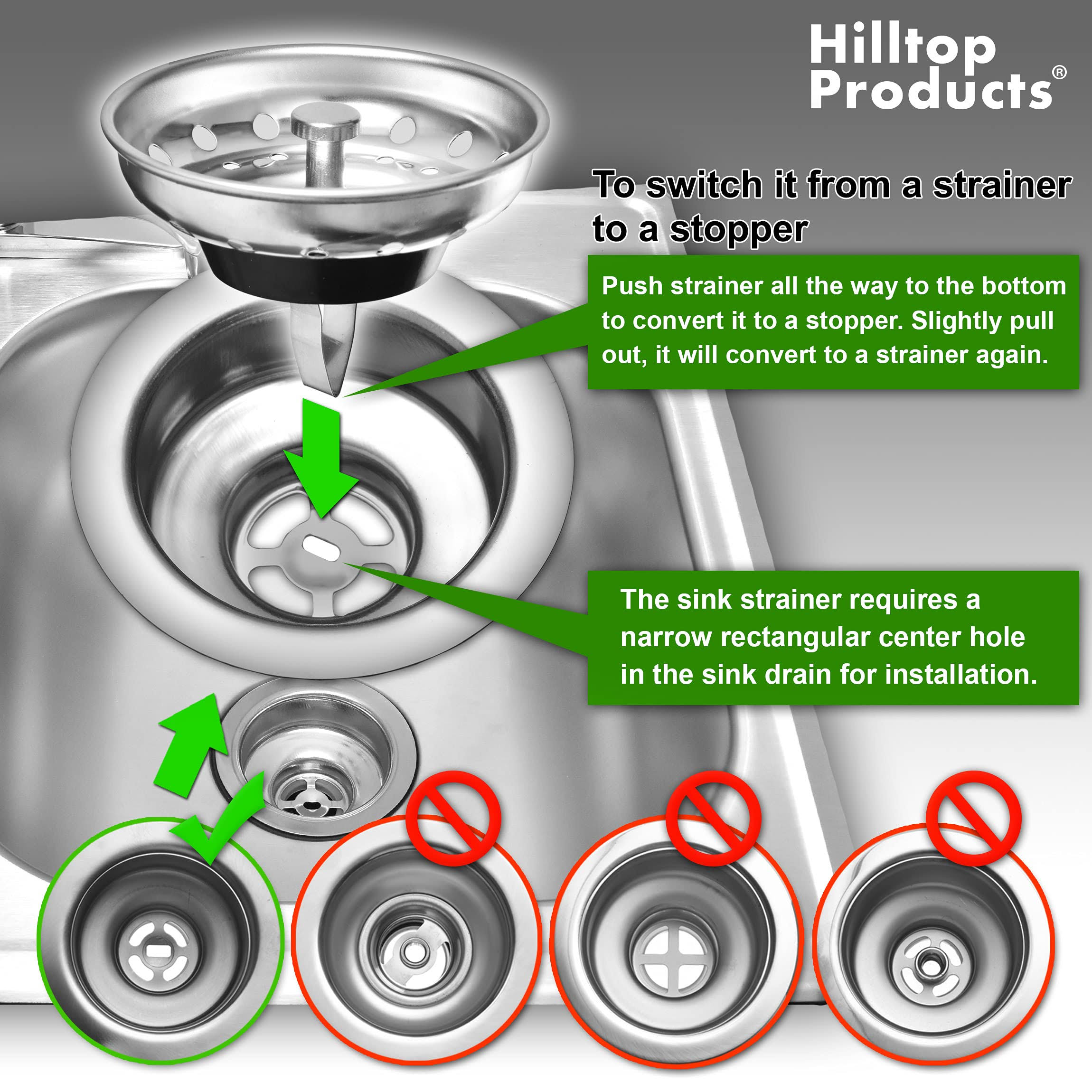 Hilltop Products®

To switch it from a strainer to a stopper

Push strainer all the way to the bottom to convert it to a stopper. Slightly pull out, it will convert to a strainer again.

The sink strainer requires a narrow rectangular center hole in the sink drain for installation.