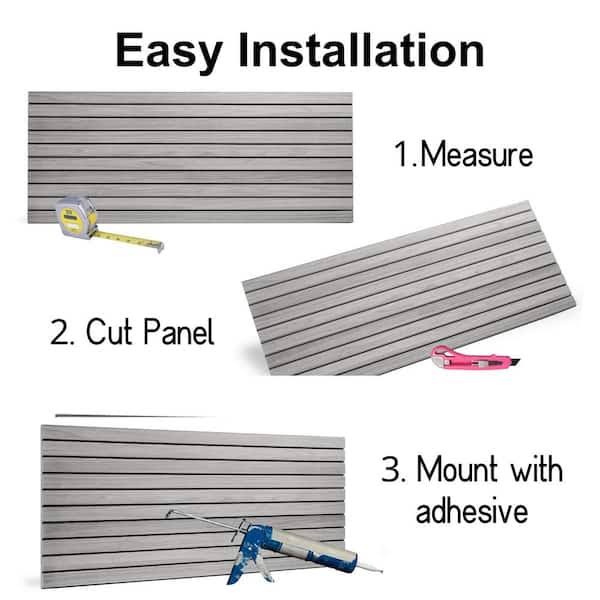 Easy Installation

1.Measure

2. Cut Panel

3. Mount with adhesive