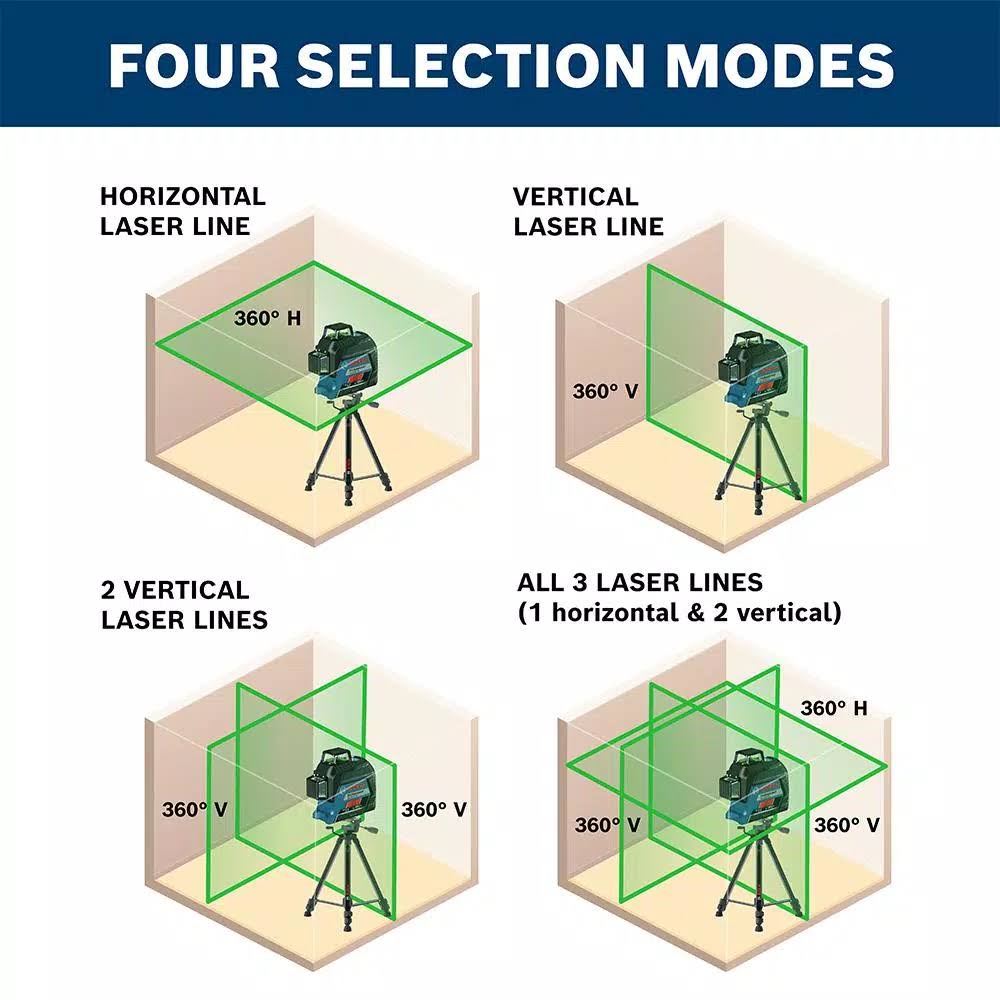 FOUR SELECTION MODES

HORIZONTAL LASER LINE

360° H

VERTICAL LASER LINE

360° V

2 VERTICAL LASER LINES

360° V

360° V

ALL 3 LASER LINES (1 horizontal & 2 vertical)

360° H

360° V

360° V