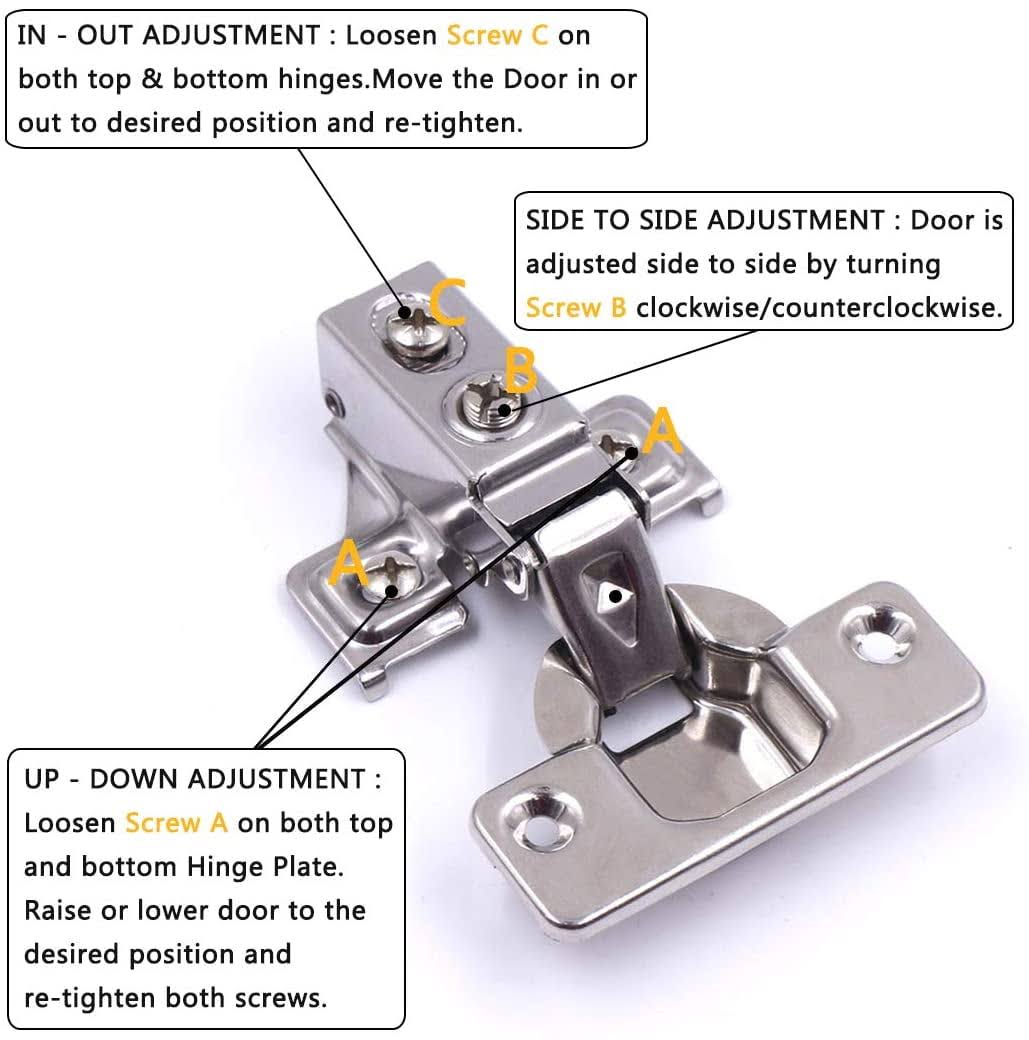 IN - OUT ADJUSTMENT : Loosen Screw C on both top & bottom hinges.Move the Door in or out to desired position and re-tighten.

SIDE TO SIDE ADJUSTMENT : Door is adjusted side to side by turning Screw B clockwise/counterclockwise.

C

B

A

A

UP - DOWN ADJUSTMENT : Loosen Screw A on both top and bottom Hinge Plate. Raise or lower door to the desired position and re-tighten both screws.