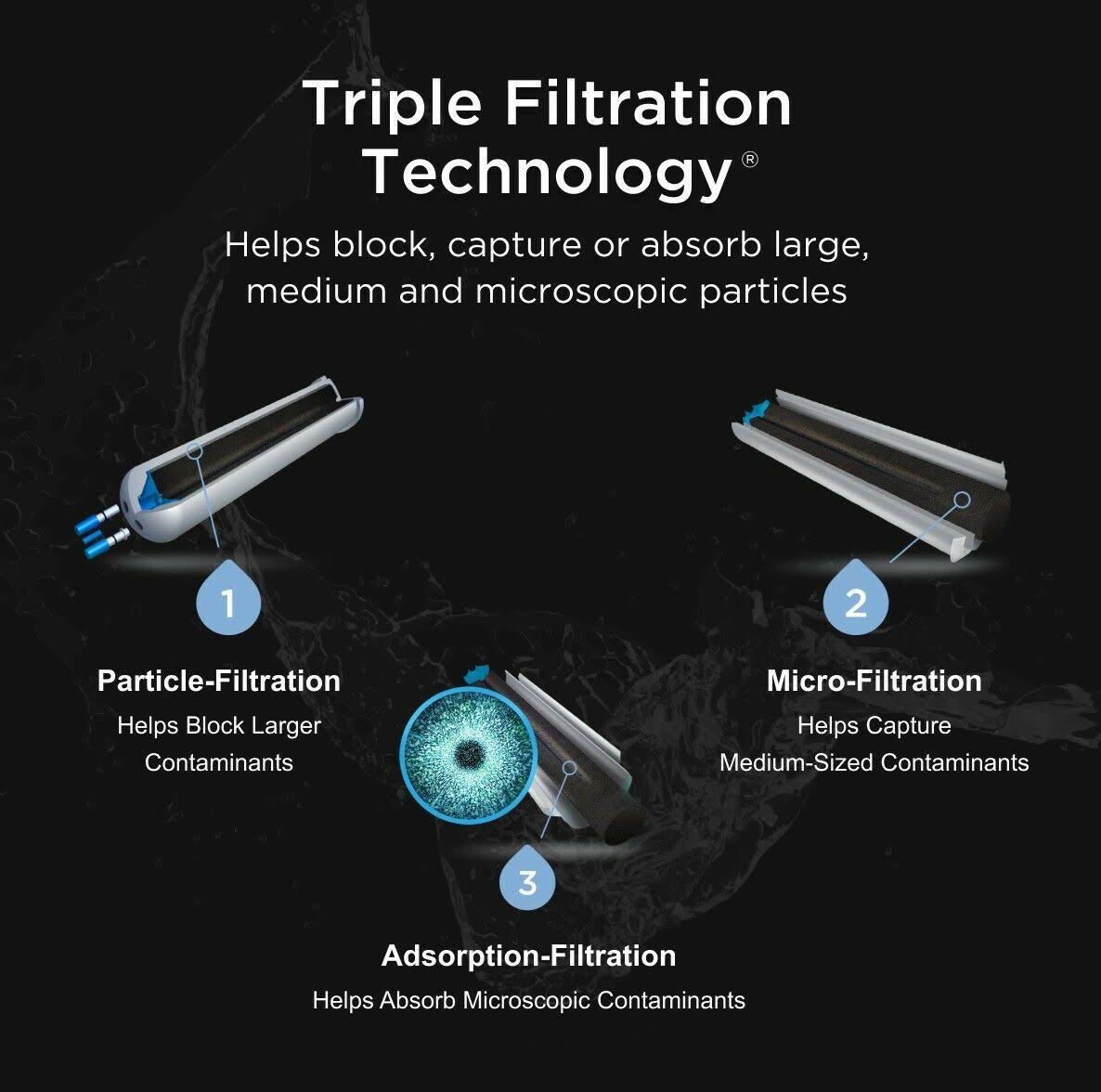 Triple Filtration Technology®

Helps block, capture or absorb large, medium and microscopic particles

1

Particle-Filtration
Helps Block Larger Contaminants

2

Micro-Filtration
Helps Capture Medium-Sized Contaminants

3

Adsorption-Filtration
Helps Absorb Microscopic Contaminants