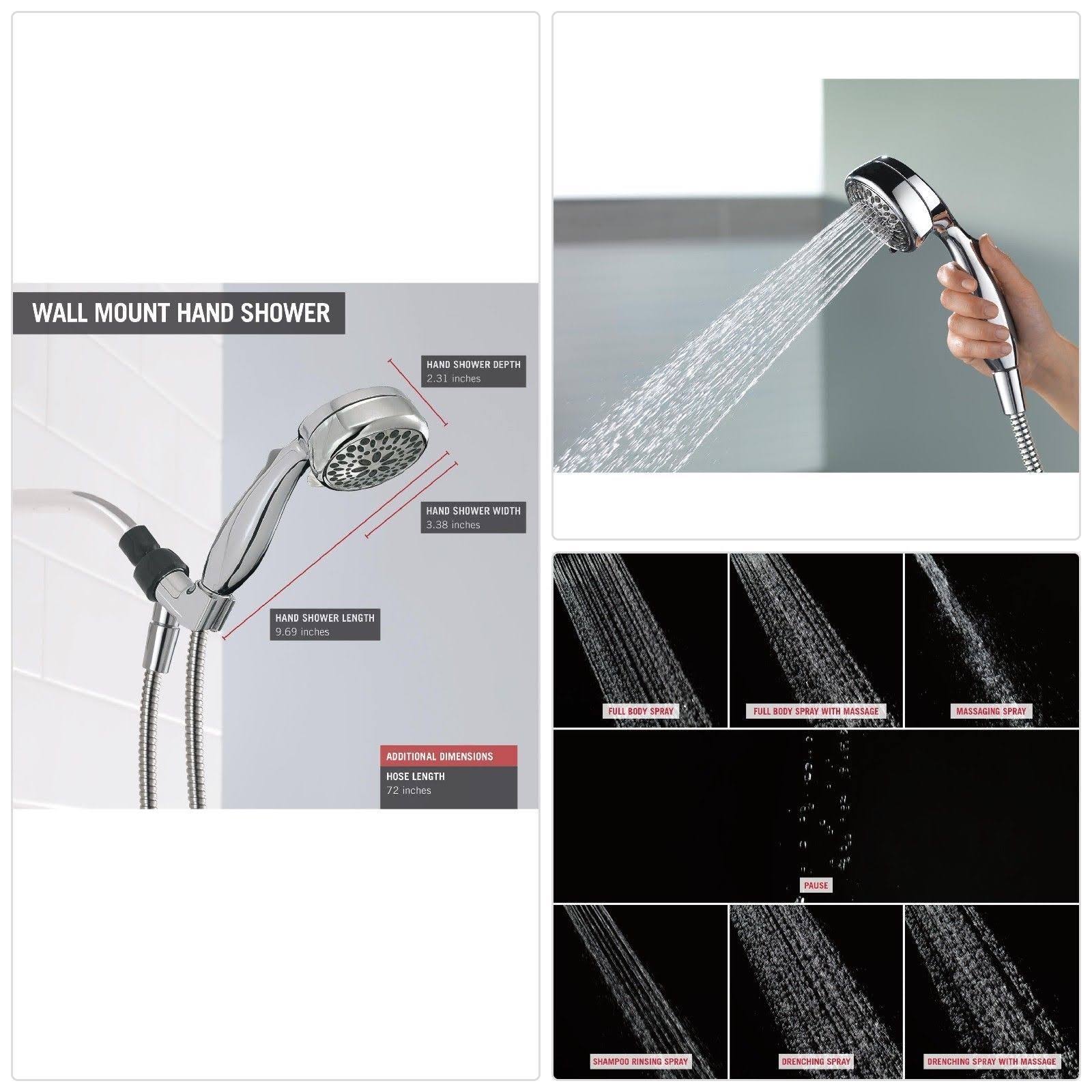 WALL MOUNT HAND SHOWER

HAND SHOWER DEPTH
2.31 inches

HAND SHOWER WIDTH
3.38 inches

HAND SHOWER LENGTH
9.69 inches

ADDITIONAL DIMENSIONS
HOSE LENGTH
72 inches

FULL BODY SPRAY

FULL BODY SPRAY WITH MASSAGE

MASSAGING SPRAY

PAUSE

SHAMPOO RINSING SPRAY

DRENCHING SPRAY

DRENCHING SPRAY WITH MASSAGE