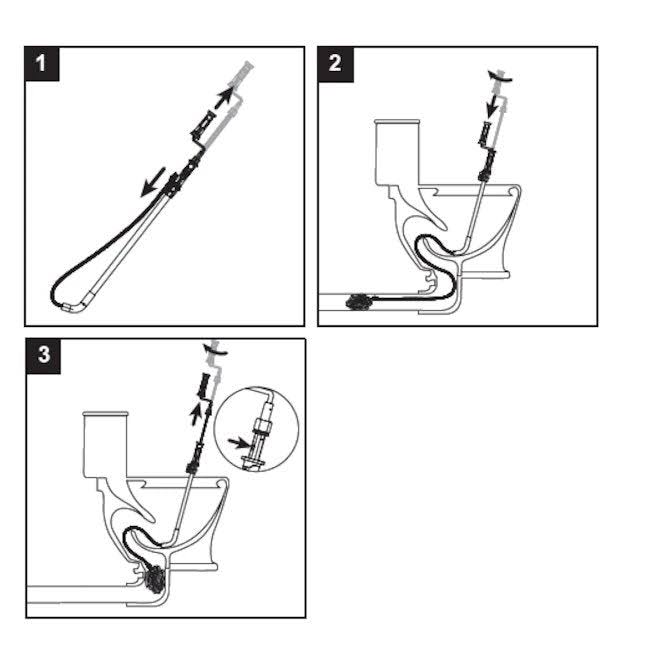 1

2

3