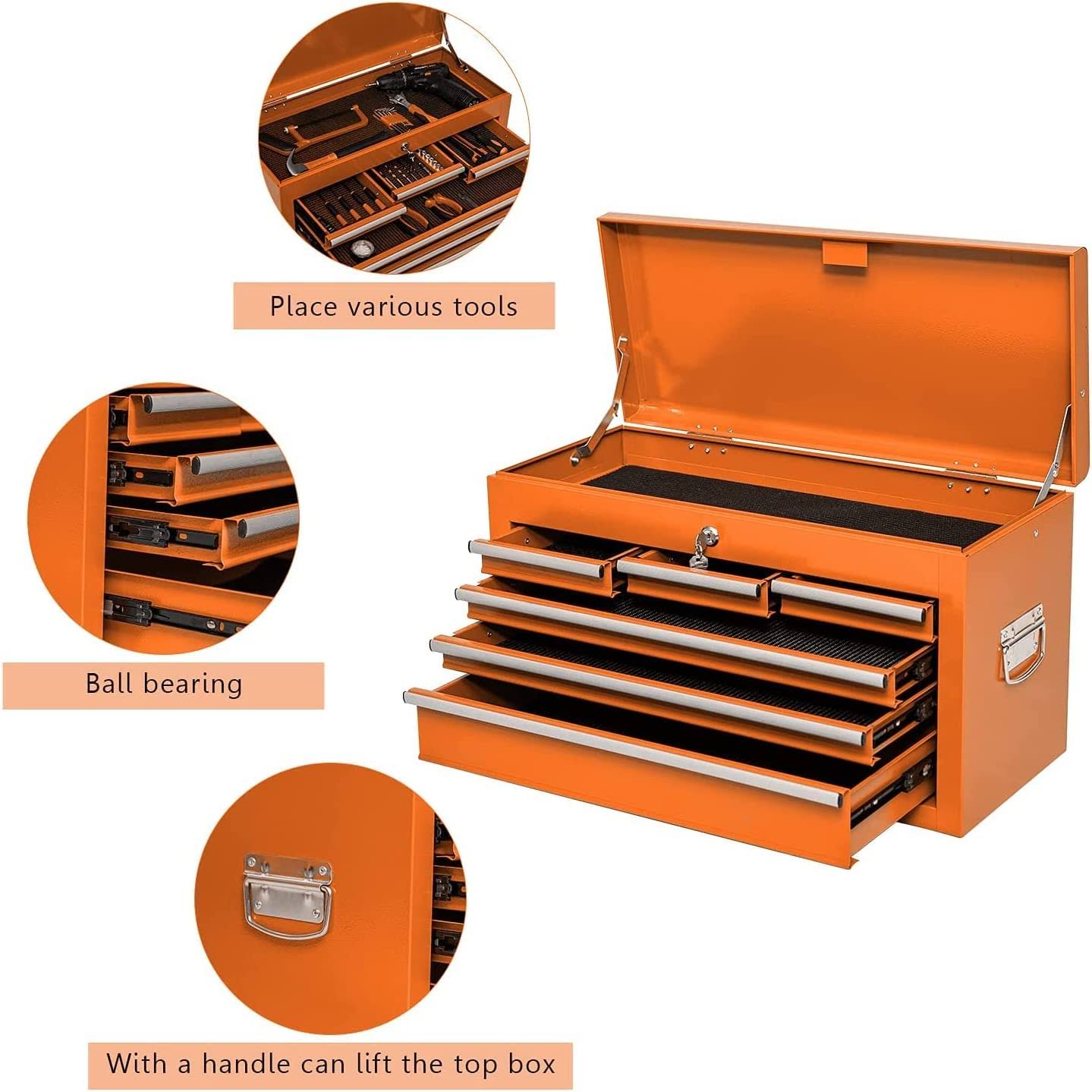 Place various tools

Ball bearing

With a handle can lift the top box