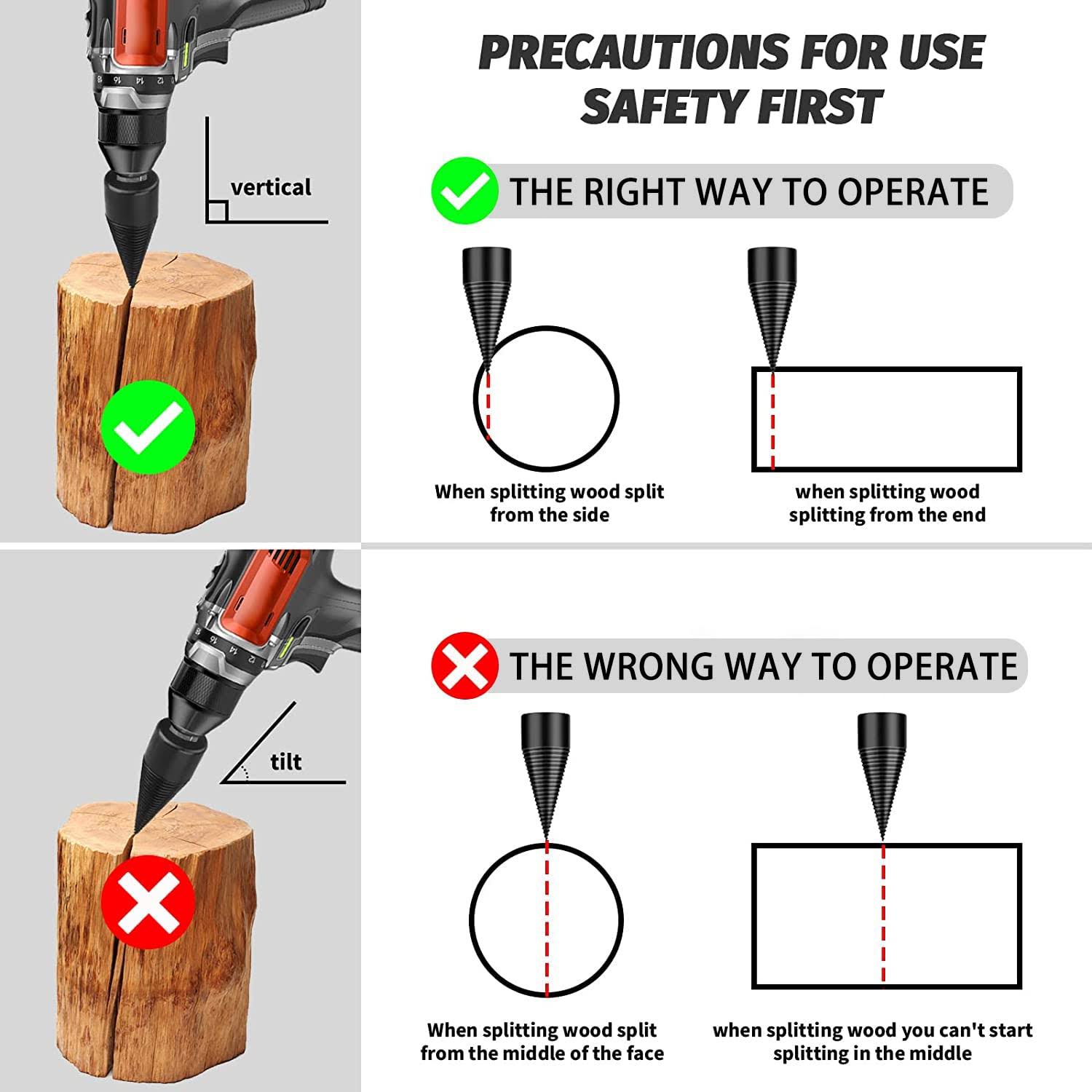 PRECAUTIONS FOR USE
SAFETY FIRST

vertical

THE RIGHT WAY TO OPERATE

When splitting wood split from the side

when splitting wood splitting from the end

tilt

THE WRONG WAY TO OPERATE

When splitting wood split from the middle of the face

when splitting wood you can't start splitting in the middle